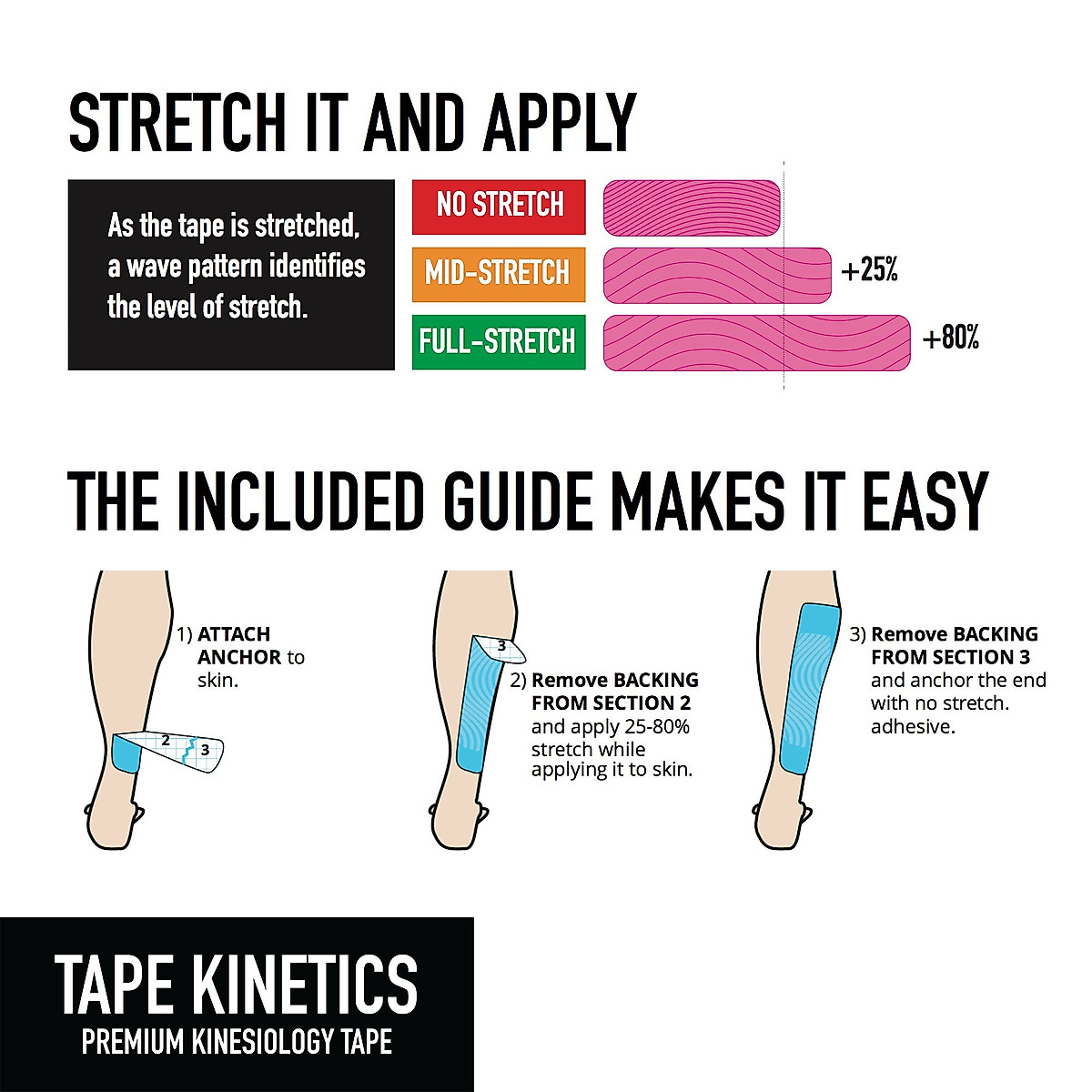 STRETCH IT AND APPLY

As the tape is stretched, a wave pattern identifies the level of stretch.

NO STRETCH

MID-STRETCH

+25%

FULL-STRETCH

+80%

THE INCLUDED GUIDE MAKES IT EASY

1) ATTACH ANCHOR to skin.

2

3

3

2) Remove BACKING FROM SECTION 2 and apply 25-80% stretch while applying it to skin.

3) Remove BACKING FROM SECTION 3 and anchor the end with no stretch. adhesive.

TAPE KINETICS

PREMIUM KINESIOLOGY TAPE