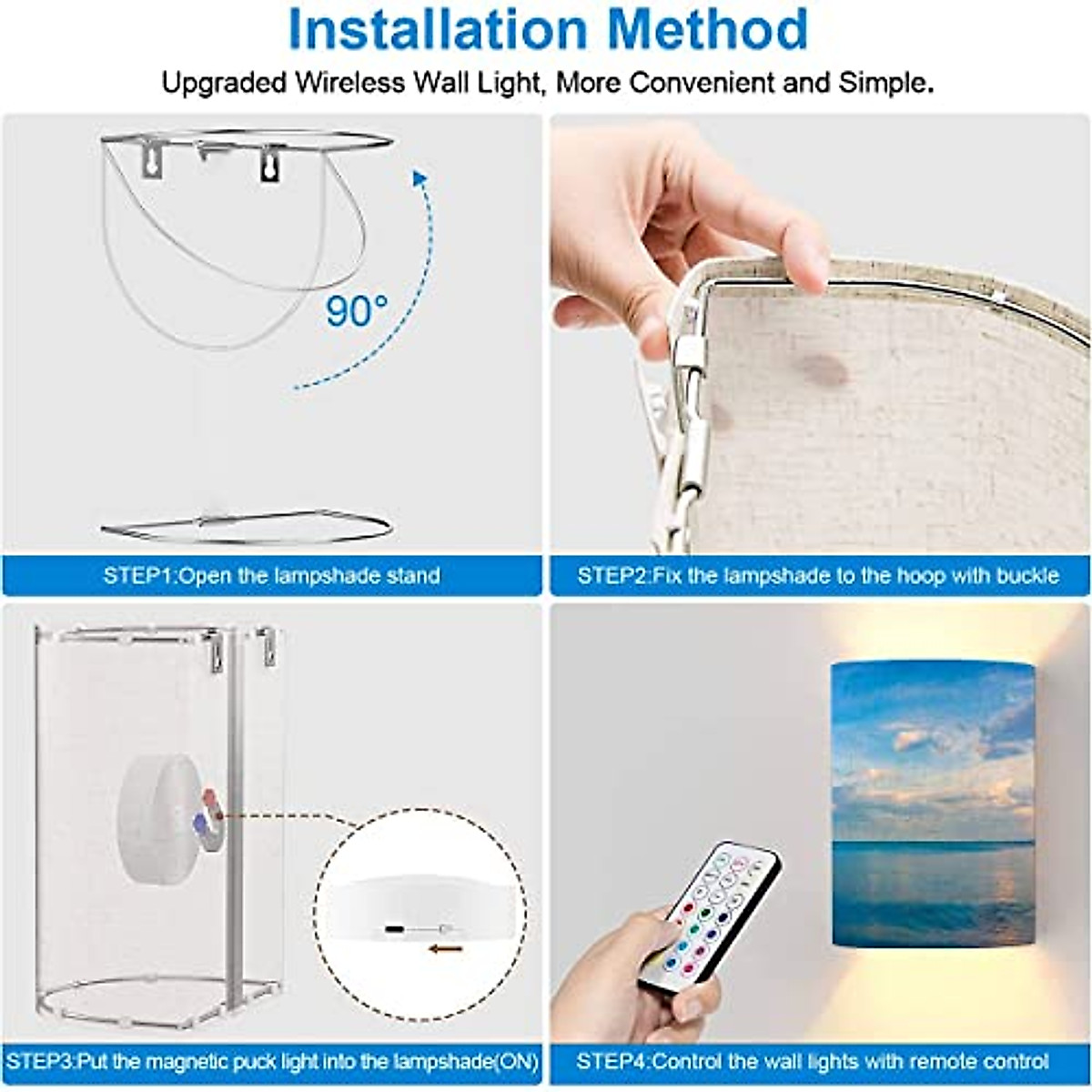 Installation Method

Upgraded Wireless Wall Light, More Convenient and Simple.

90°

STEP1:Open the lampshade stand

STEP2:Fix the lampshade to the hoop with buckle

STEP3:Put the magnetic puck light into the lampshade(ON)

STEP4:Control the wall lights with remote control