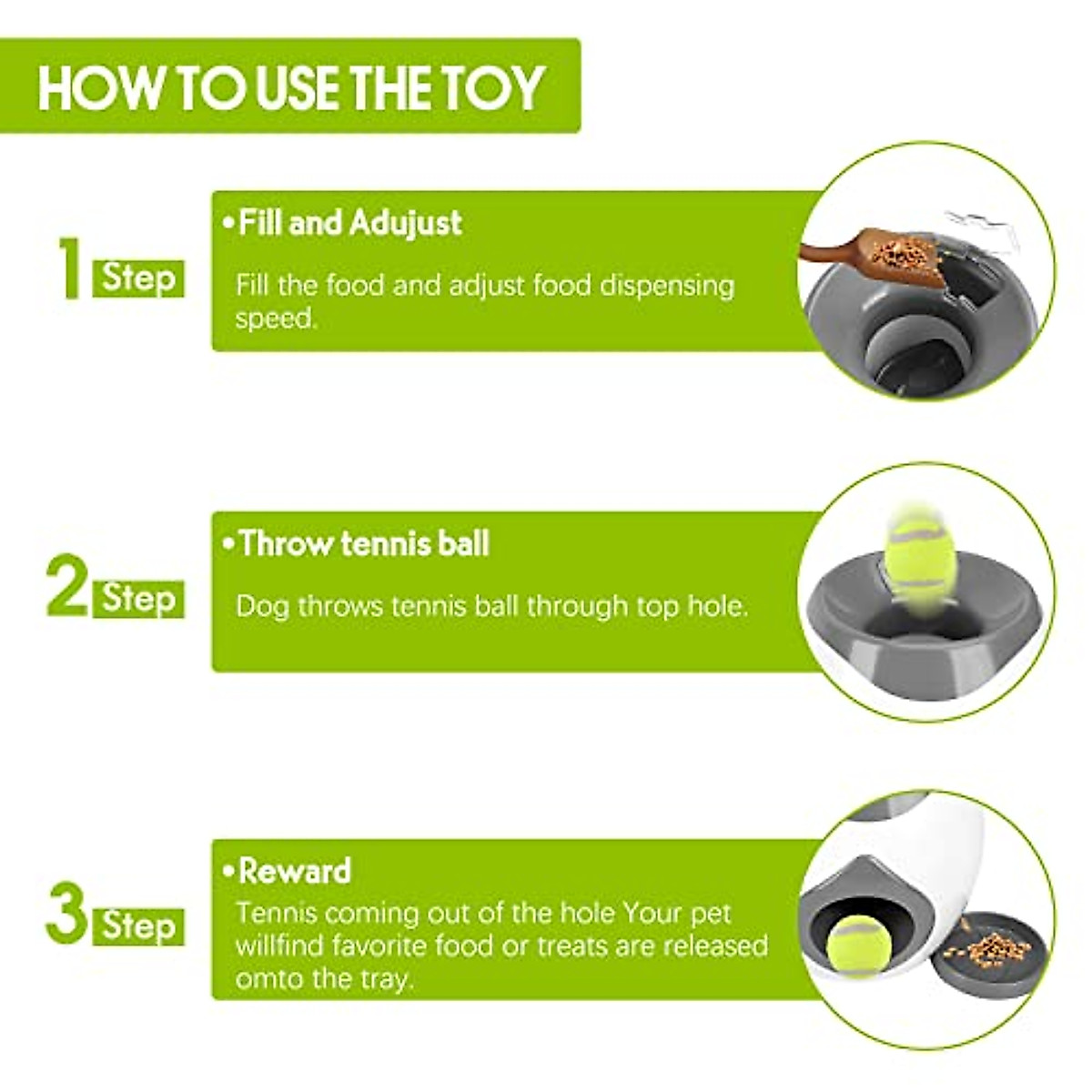 HOW TO USE THE TOY

1 Step

•Fill and Adujust

Fill the food and adjust food dispensing speed.

2 Step

•Throw tennis ball

Dog throws tennis ball through top hole.

3 Step

•Reward

Tennis coming out of the hole Your pet willfind favorite food or treats are released omto the tray.