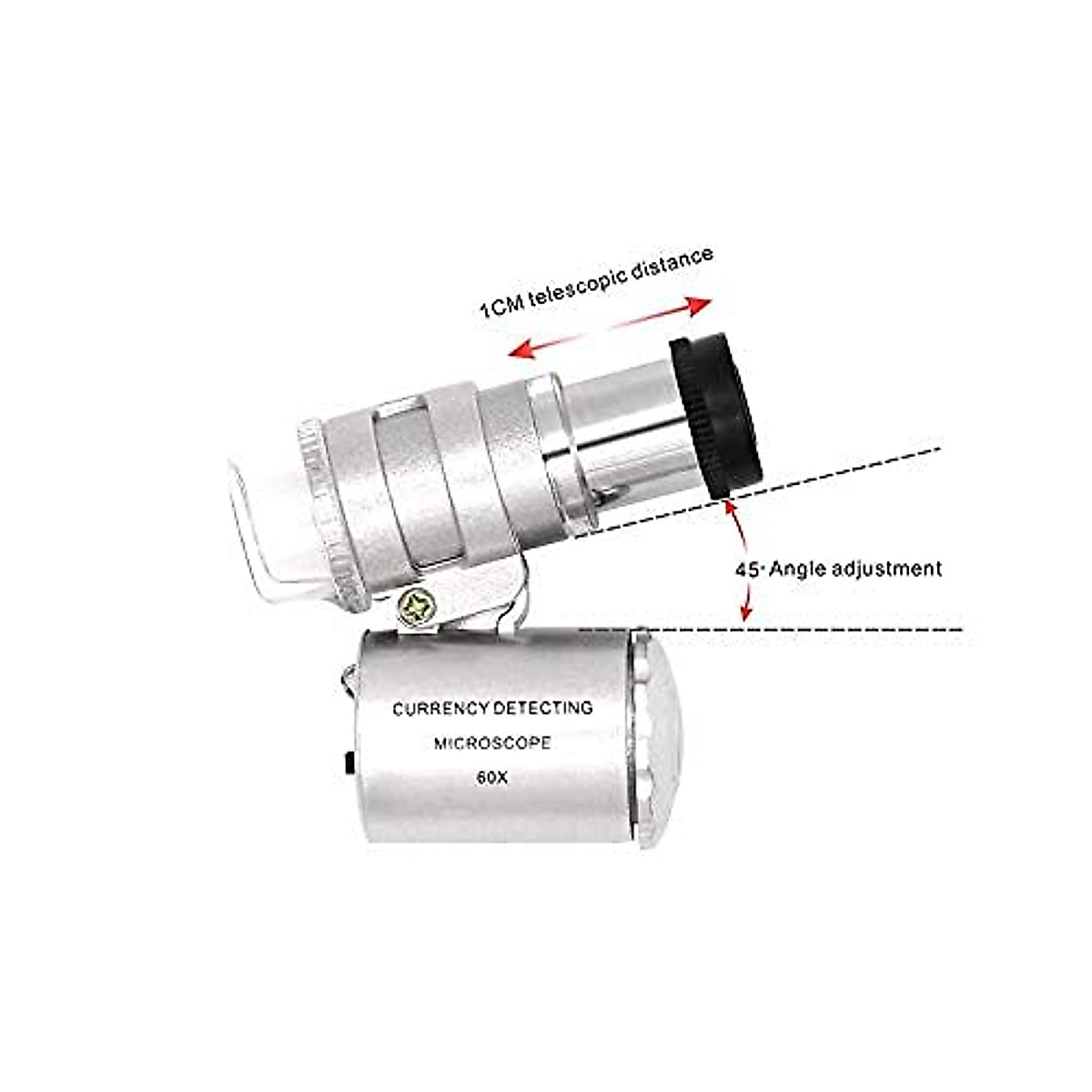 1CM telescopic distance

45° Angle adjustment

CURRENCY DETECTING
MICROSCOPE
60X