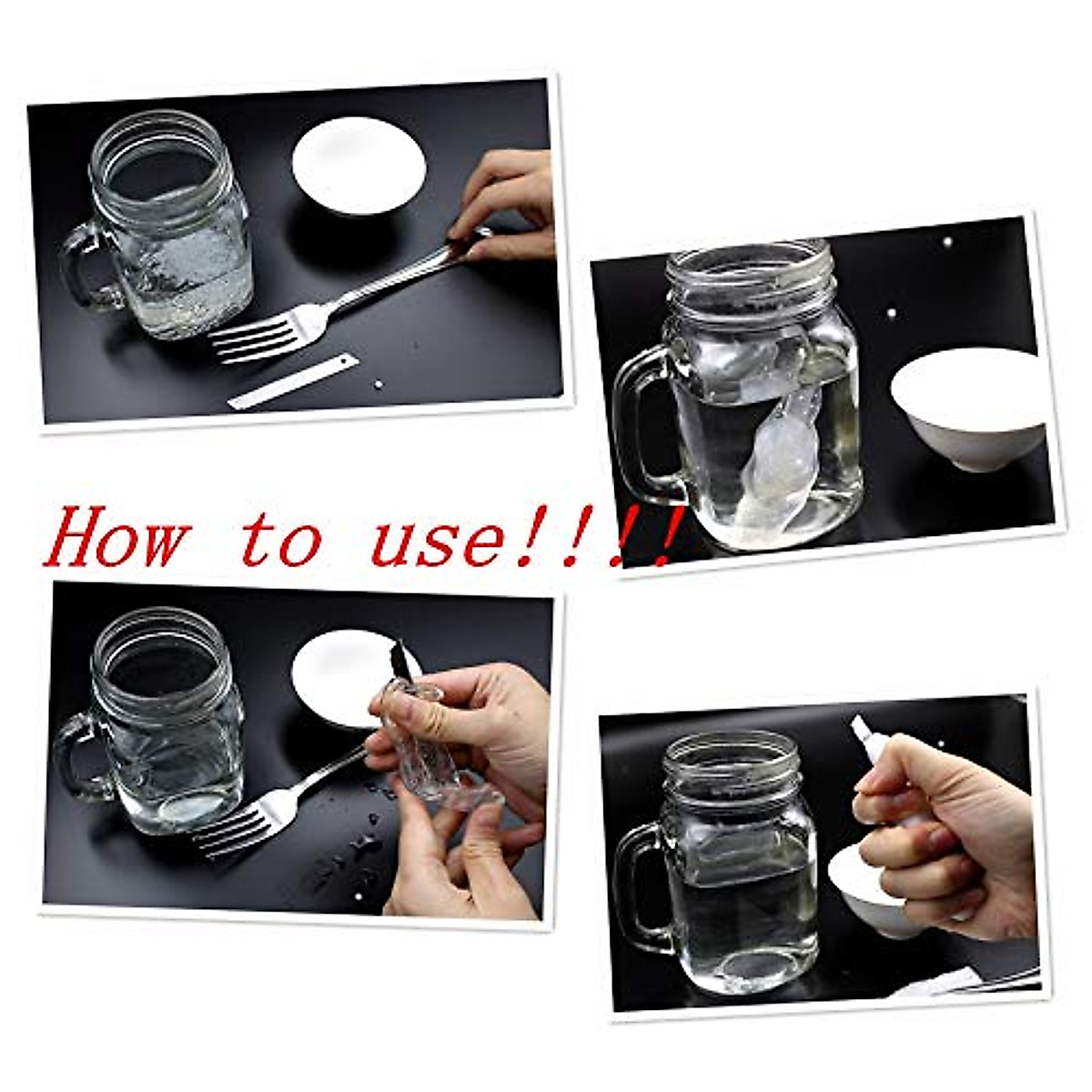 How to use!!!!