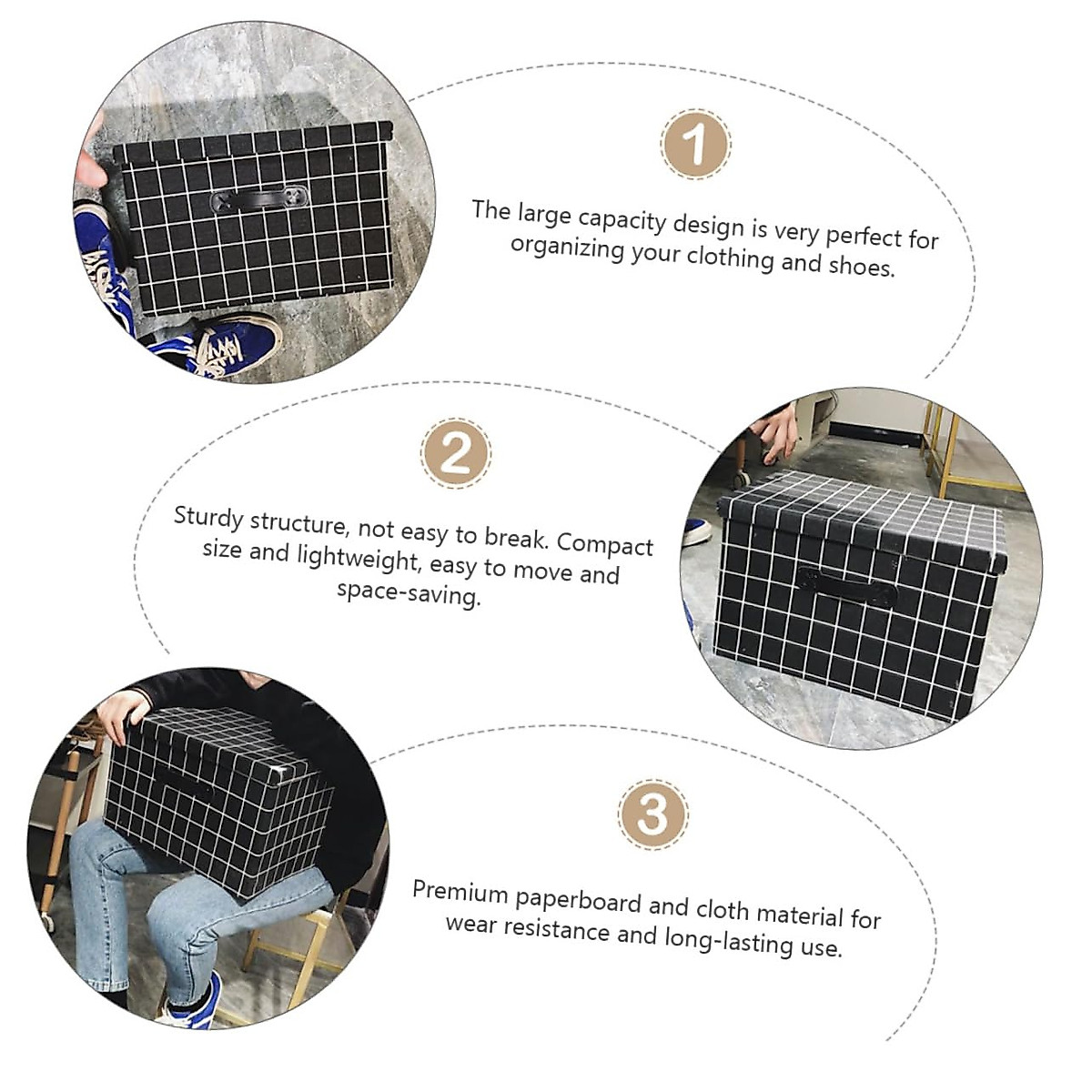 1

The large capacity design is very perfect for organizing your clothing and shoes.

2

Sturdy structure, not easy to break. Compact size and lightweight, easy to move and space-saving.

3

Premium paperboard and cloth material for wear resistance and long-lasting use.