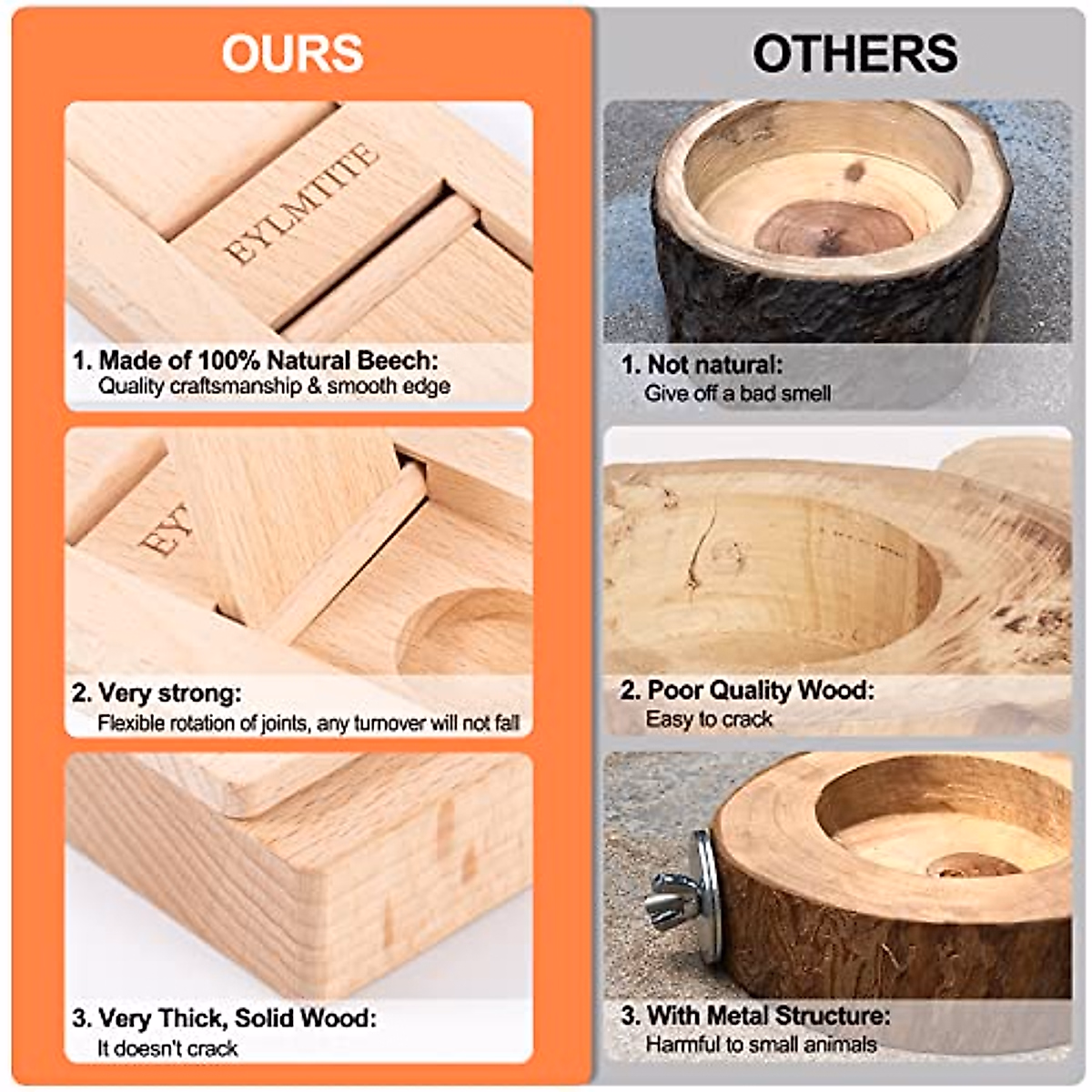 OURS

EYLMTITE

1. Made of 100% Natural Beech:
Quality craftsmanship & smooth edge

EY

2. Very strong:
Flexible rotation of joints, any turnover will not fall

3. Very Thick, Solid Wood:
It doesn't crack

OTHERS

1. Not natural:
Give off a bad smell

2. Poor Quality Wood:
Easy to crack

3. With Metal Structure:
Harmful to small animals