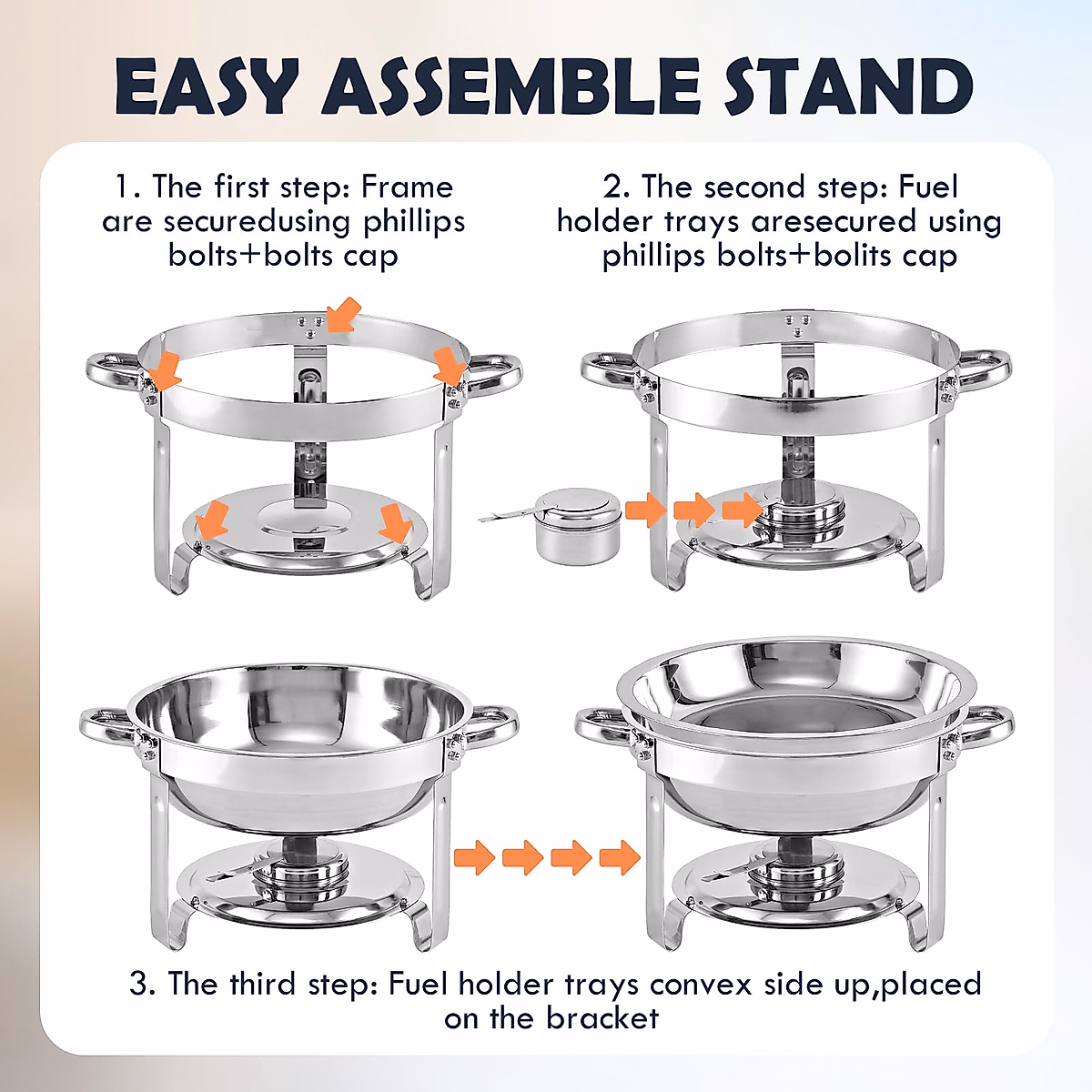 EASY ASSEMBLE STAND

1. The first step: Frame are securedusing phillips bolts+bolts cap

2. The second step: Fuel holder trays aresecured using phillips bolts+bolits cap

3. The third step: Fuel holder trays convex side up,placed on the bracket