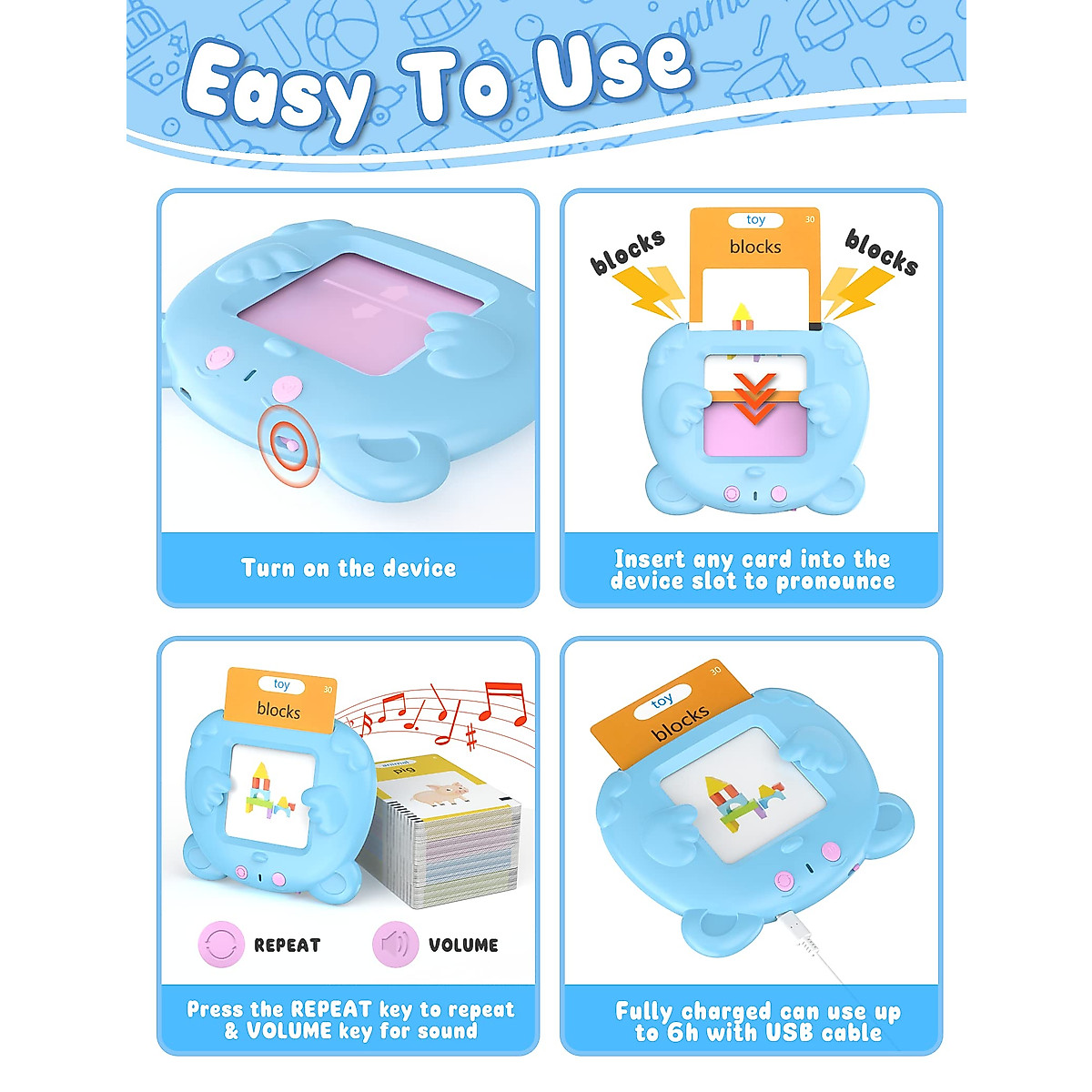 Easy To Use

Turn on the device

blocks
toy
30
blocks
blocks

Insert any card into the device slot to pronounce

toy
30
blocks
animal
pig

REPEAT
VOLUME

Press the REPEAT key to repeat & VOLUME key for sound

toy
30
blocks

Fully charged can use up to 6h with USB cable