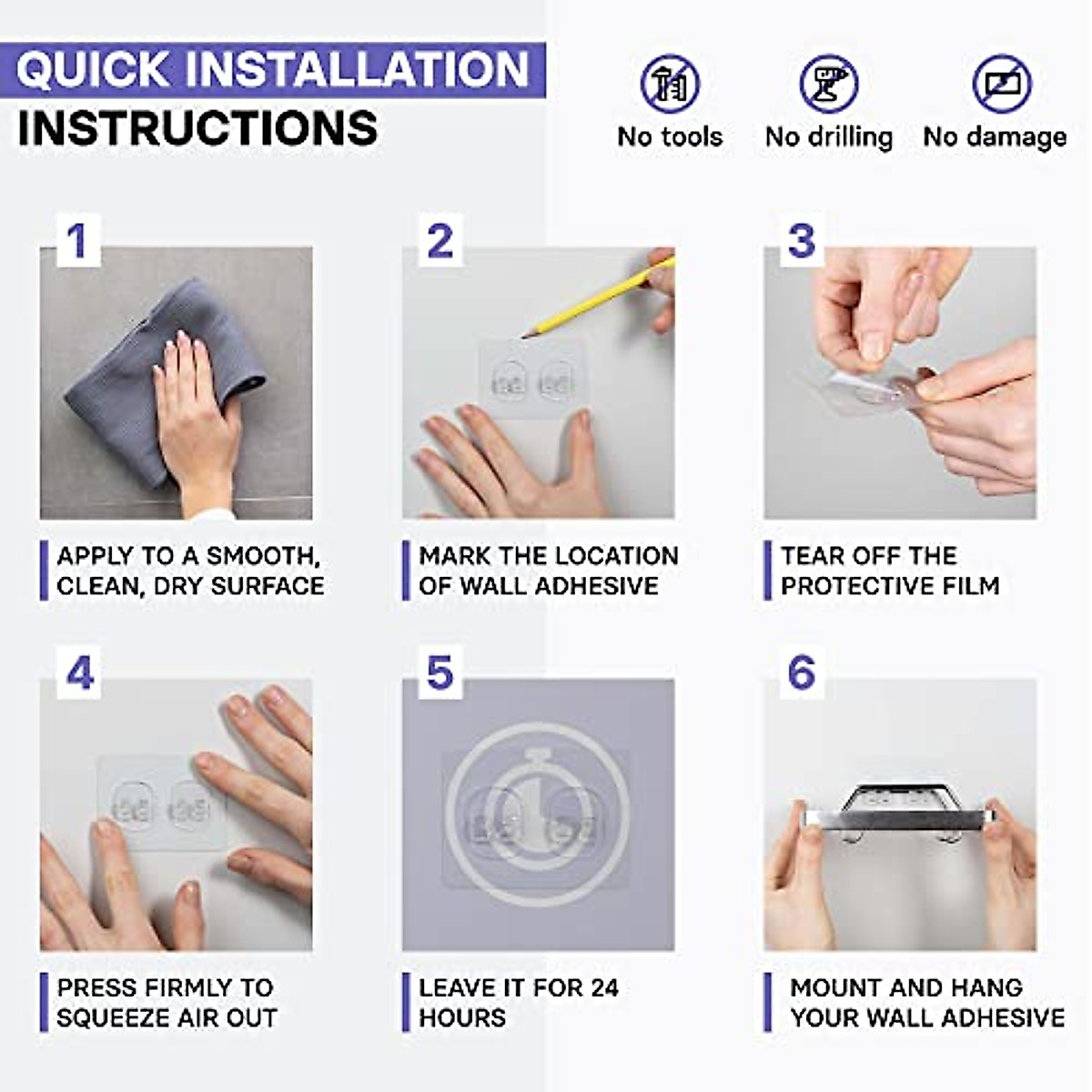 QUICK INSTALLATION
INSTRUCTIONS

No tools
No drilling
No damage

1
APPLY TO A SMOOTH, CLEAN, DRY SURFACE

2
MARK THE LOCATION OF WALL ADHESIVE

3
TEAR OFF THE PROTECTIVE FILM

4
PRESS FIRMLY TO SQUEEZE AIR OUT

5
LEAVE IT FOR 24 HOURS

6
MOUNT AND HANG YOUR WALL ADHESIVE