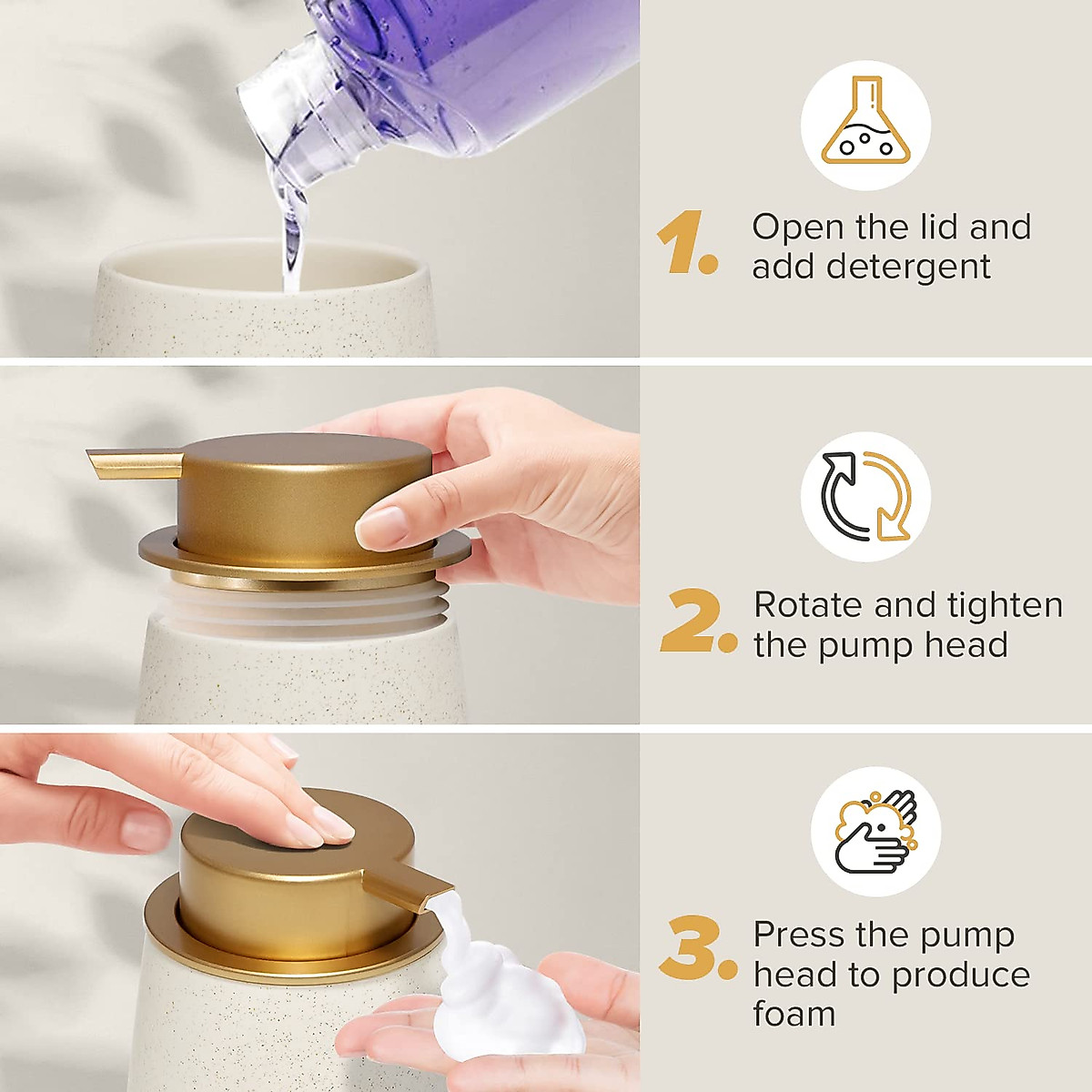 1. Open the lid and add detergent

2. Rotate and tighten the pump head

3. Press the pump head to produce foam