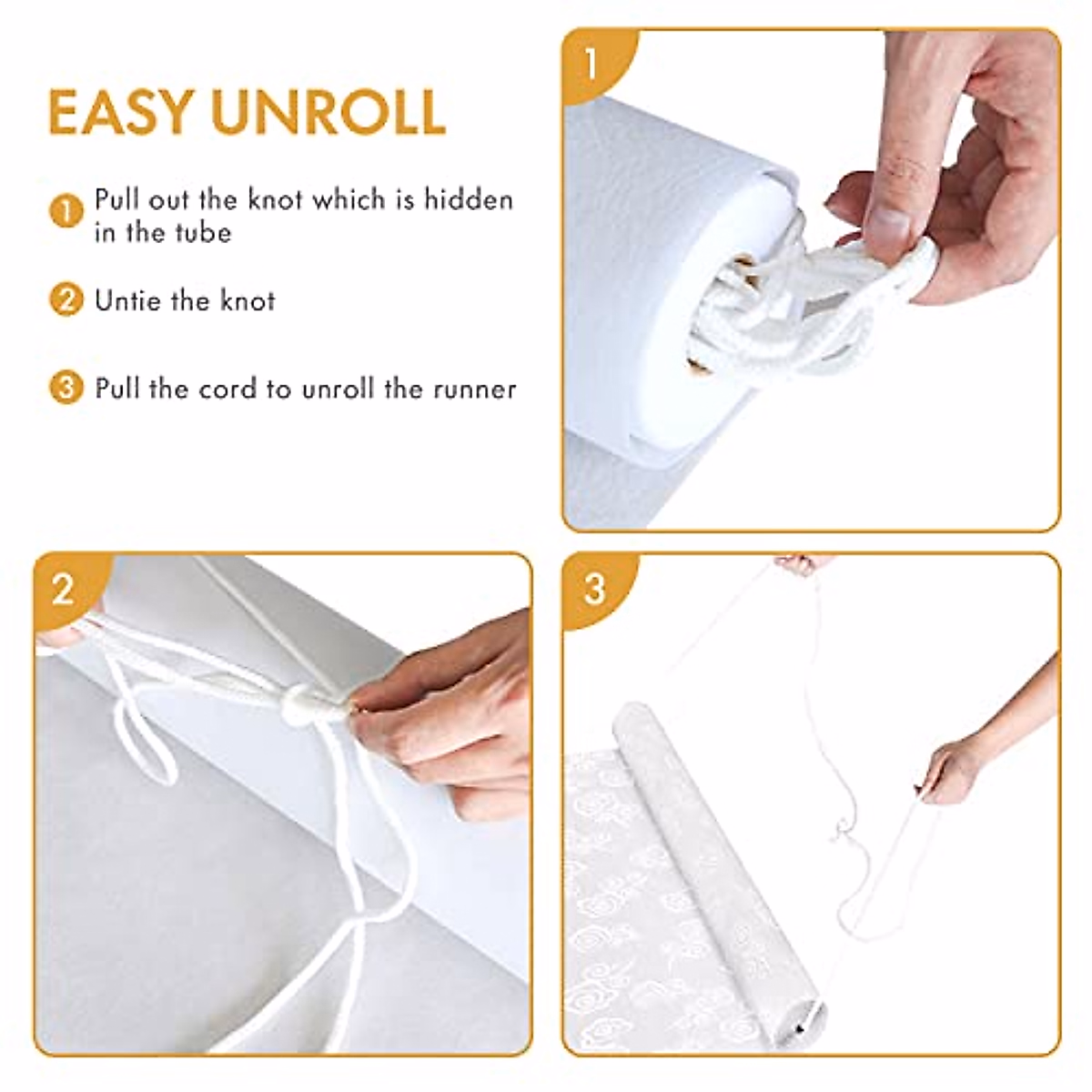 EASY UNROLL

1 Pull out the knot which is hidden in the tube

2 Untie the knot

3 Pull the cord to unroll the runner

1

2

3