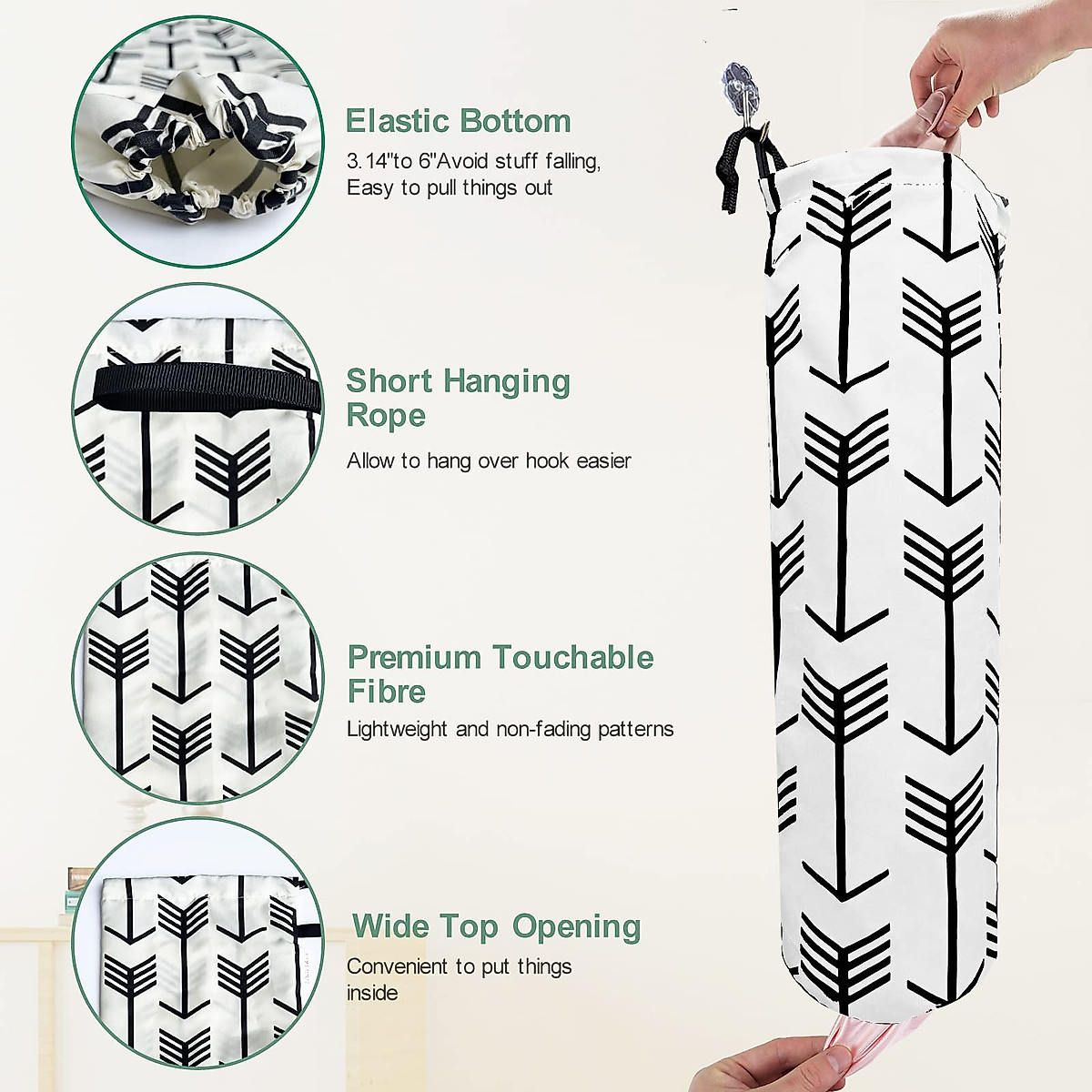 Elastic Bottom

3.14"to 6"Avoid stuff falling, Easy to pull things out

Short Hanging Rope

Allow to hang over hook easier

Premium Touchable Fibre

Lightweight and non-fading patterns

Wide Top Opening

Convenient to put things inside