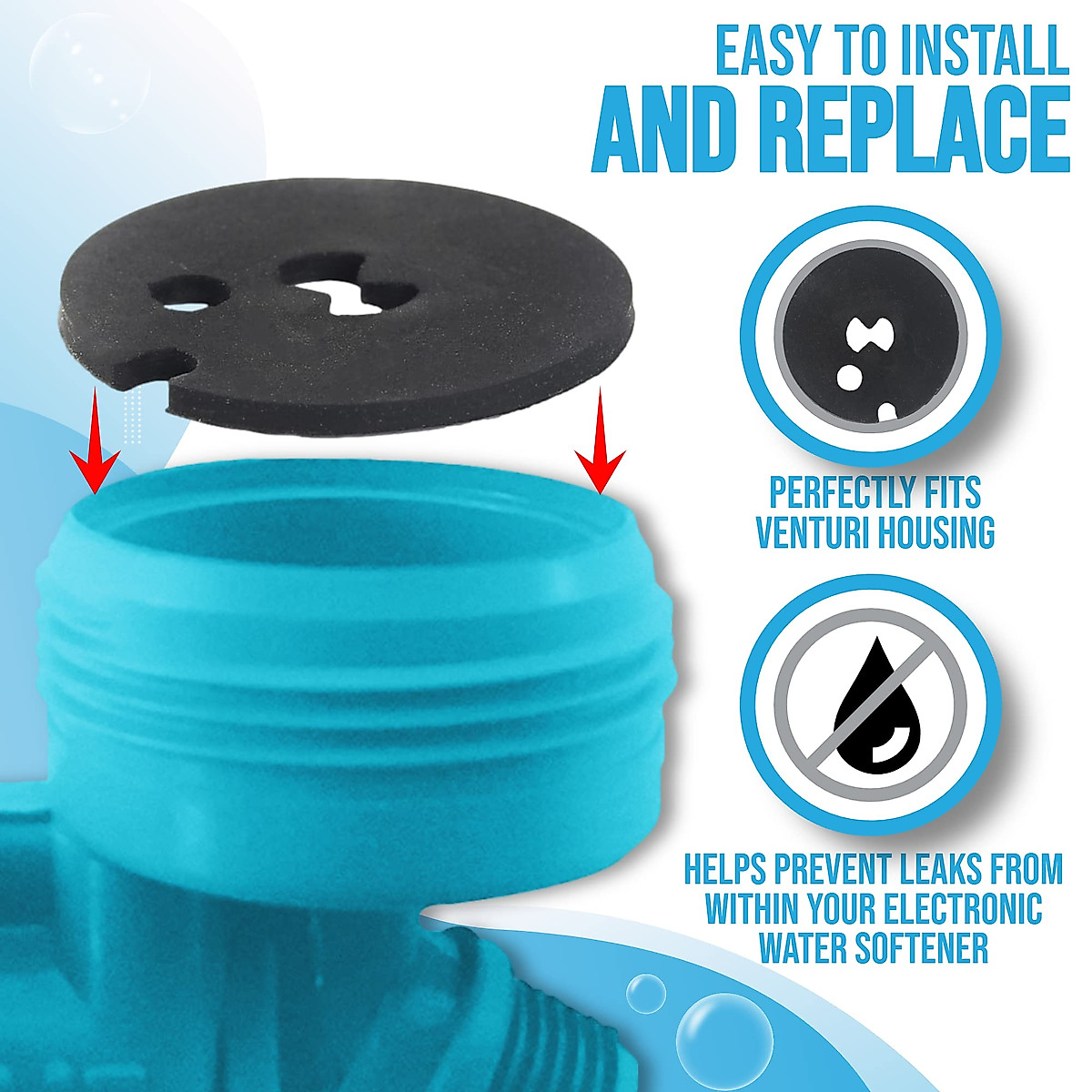 EASY TO INSTALL
AND REPLACE

PERFECTLY FITS VENTURI HOUSING

HELPS PREVENT LEAKS FROM WITHIN YOUR ELECTRONIC WATER SOFTENER