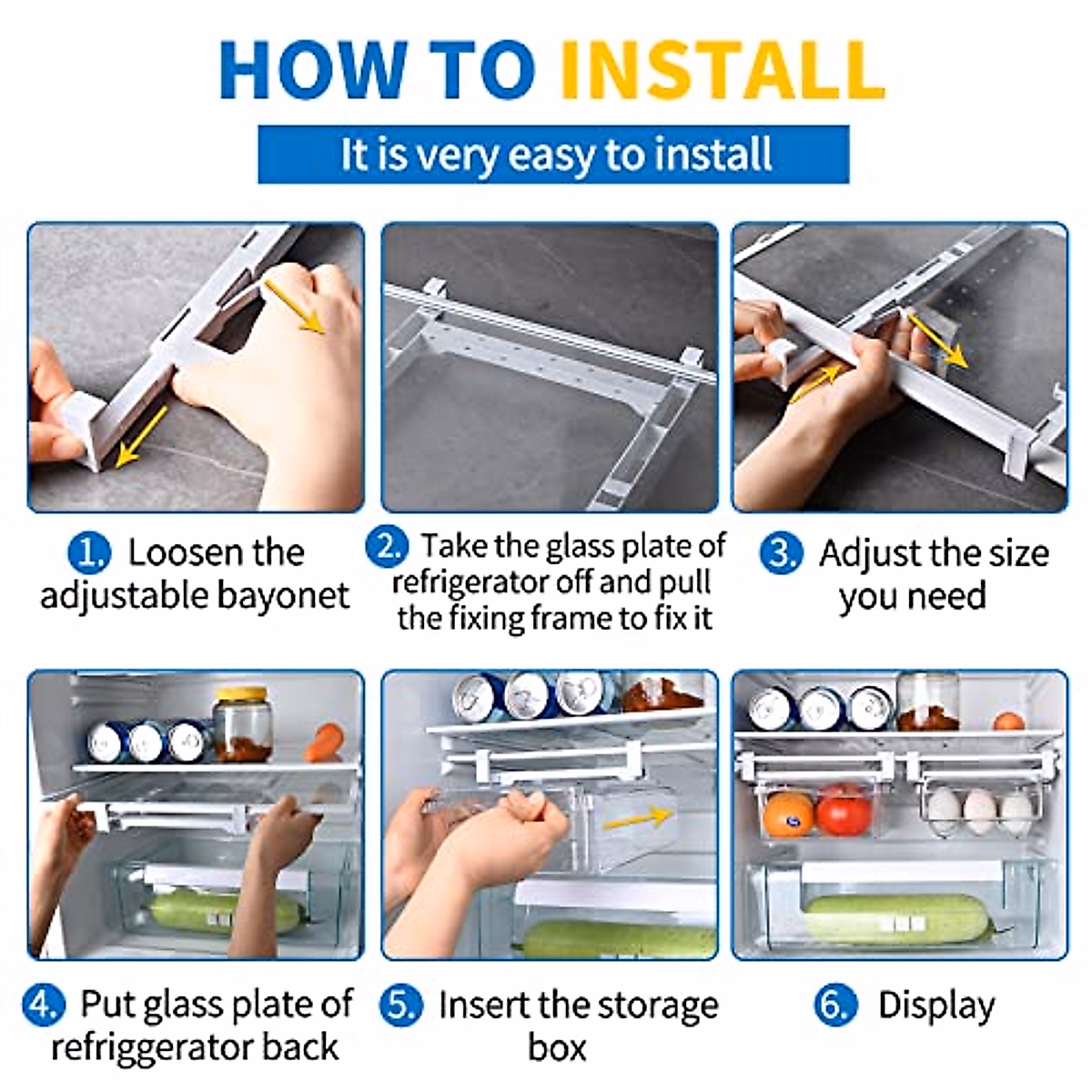 HOW TO INSTALL

It is very easy to install

1. Loosen the adjustable bayonet

2. Take the glass plate of refrigerator off and pull the fixing frame to fix it

3. Adjust the size you need

4. Put glass plate of refriggerator back

5. Insert the storage box

6. Display