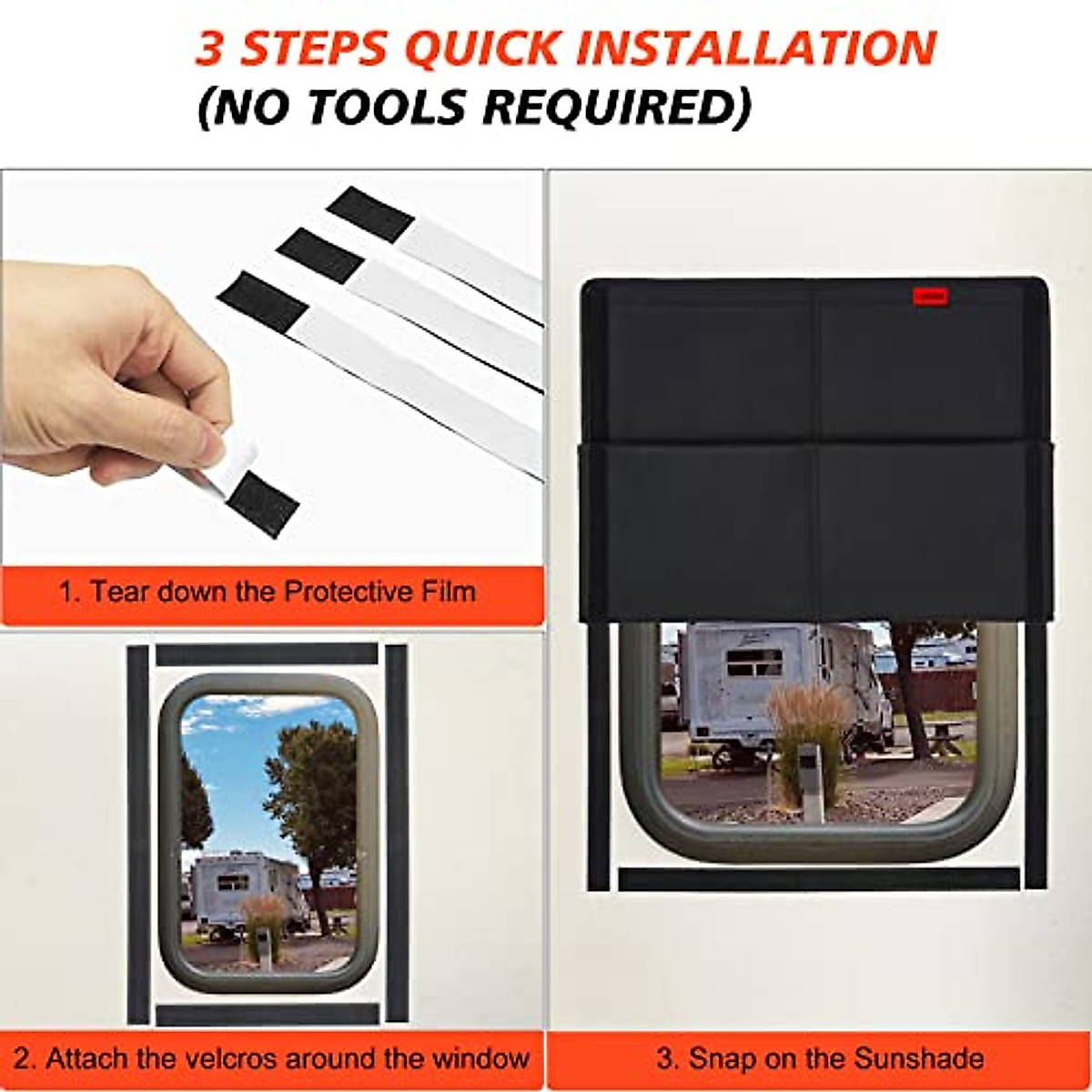 3 STEPS QUICK INSTALLATION
(NO TOOLS REQUIRED)

1. Tear down the Protective Film

2. Attach the velcros around the window

3. Snap on the Sunshade