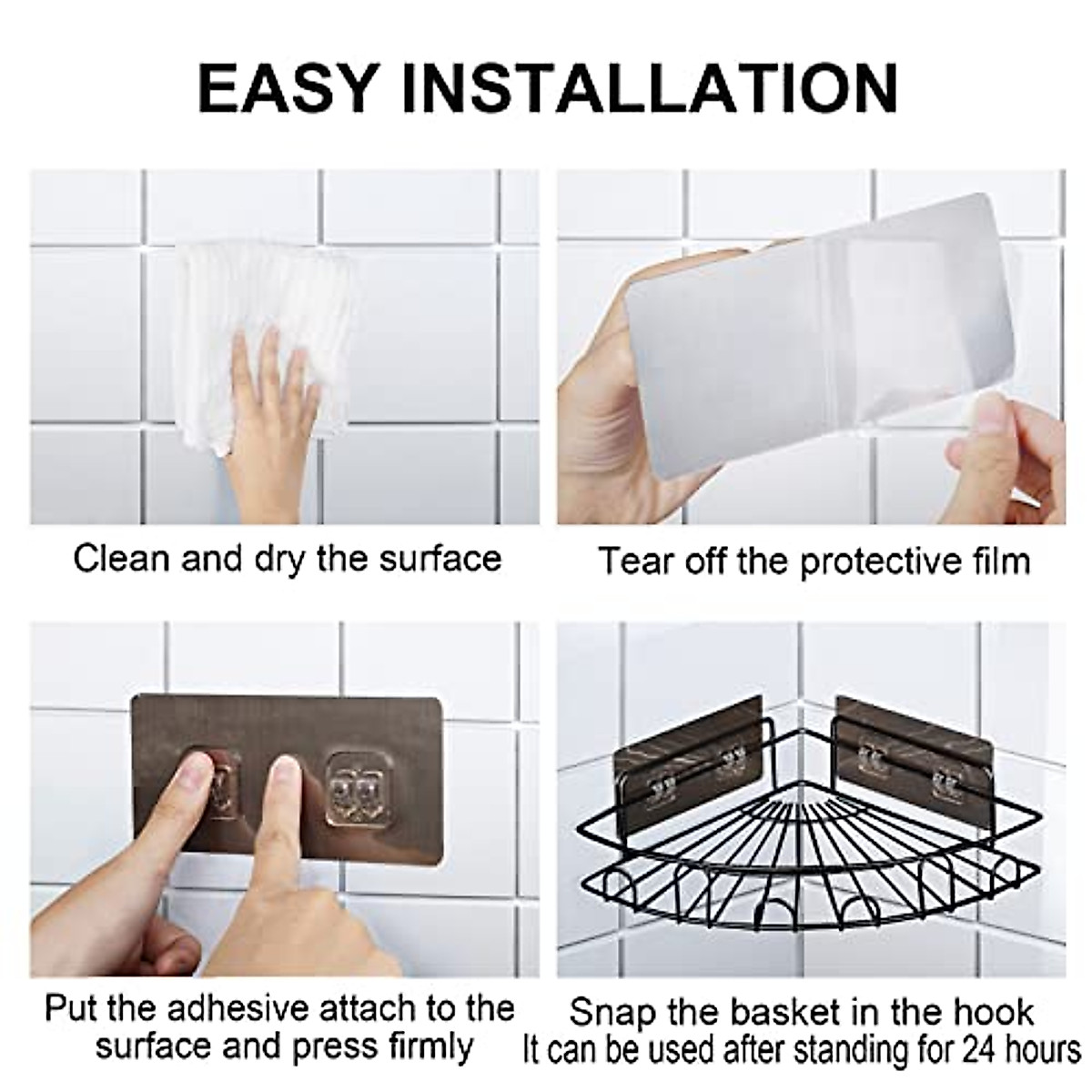 EASY INSTALLATION

Clean and dry the surface

Tear off the protective film

Put the adhesive attach to the surface and press firmly

Snap the basket in the hook
It can be used after standing for 24 hours