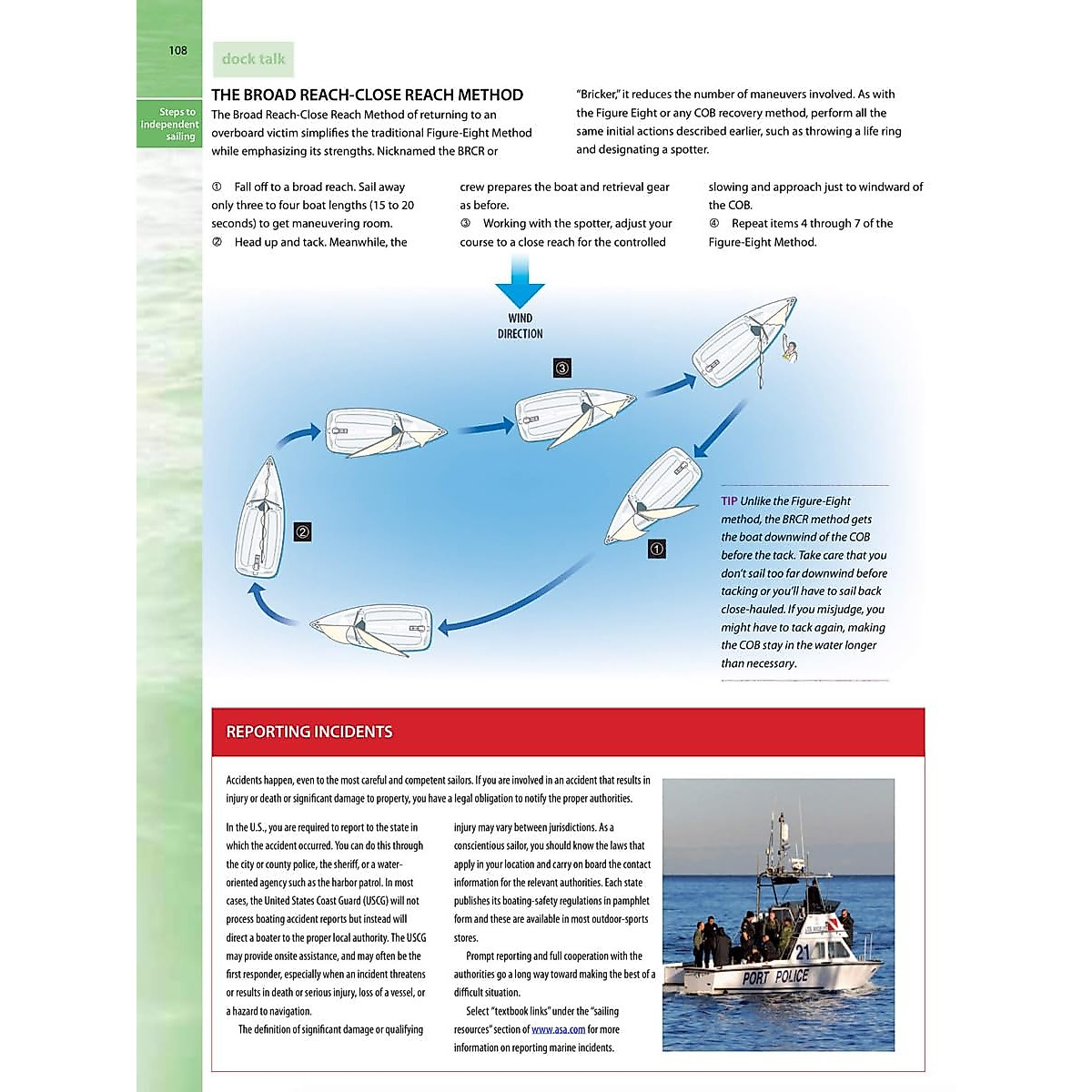 108

Steps to independent sailing

dock talk

THE BROAD REACH-CLOSE REACH METHOD

The Broad Reach-Close Reach Method of returning to an overboard victim simplifies the traditional Figure-Eight Method while emphasizing its strengths. Nicknamed the BRCR or "Bricker," it reduces the number of maneuvers involved. As with the Figure Eight or any COB recovery method, perform all the same initial actions described earlier, such as throwing a life ring and designating a spotter.

① Fall off to a broad reach. Sail away only three to four boat lengths (15 to 20 seconds) to get maneuvering room.

② Head up and tack. Meanwhile, the crew prepares the boat and retrieval gear as before.

③ Working with the spotter, adjust your course to a close reach for the controlled slowing and approach just to windward of the COB.

④ Repeat items 4 through 7 of the Figure-Eight Method.

WIND DIRECTION

③

②

①

TIP Unlike the Figure-Eight method, the BRCR method gets the boat downwind of the COB before the tack. Take care that you don't sail too far downwind before tacking or you'll have to sail back close-hauled. If you misjudge, you might have to tack again, making the COB stay in the water longer than necessary.

REPORTING INCIDENTS

Accidents happen, even to the most careful and competent sailors. If you are involved in an accident that results in injury or death or significant damage to property, you have a legal obligation to notify the proper authorities.

In the U.S., you are required to report to the state in which the accident occurred. You can do this through the city or county police, the sheriff, or a water-oriented agency such as the harbor patrol. In most cases, the United States Coast Guard (USCG) will not process boating accident reports but instead will direct a boater to the proper local authority. The USCG may provide onsite assistance, and may often be the first responder, especially when an incident threatens or results in death or serious injury, loss of a vessel, or a hazard to navigation.

The definition of significant damage or qualifying injury may vary between jurisdictions. As a conscientious sailor, you should know the laws that apply in your location and carry on board the contact information for the relevant authorities. Each state publishes its boating-safety regulations in pamphlet form and these are available in most outdoor-sports stores.

Prompt reporting and full cooperation with the authorities go a long way toward making the best of a difficult situation.

Select "textbook links" under the "sailing resources" section of www.asa.com for more information on reporting marine incidents.

21
PORT POLICE