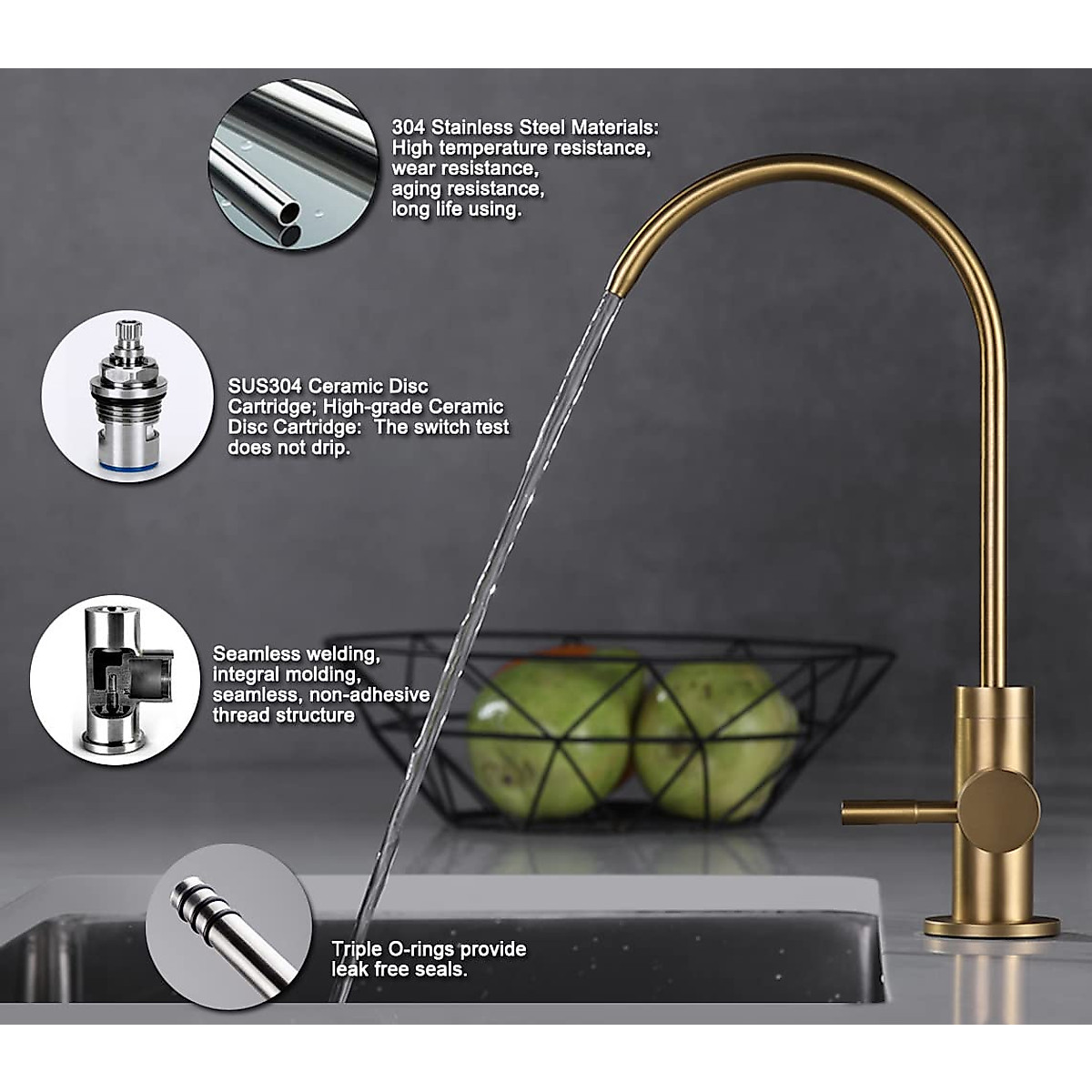 304 Stainless Steel Materials: High temperature resistance, wear resistance, aging resistance, long life using.

SUS304 Ceramic Disc Cartridge; High-grade Ceramic Disc Cartridge: The switch test does not drip.

Seamless welding, integral molding, seamless, non-adhesive thread structure

Triple O-rings provide leak free seals.