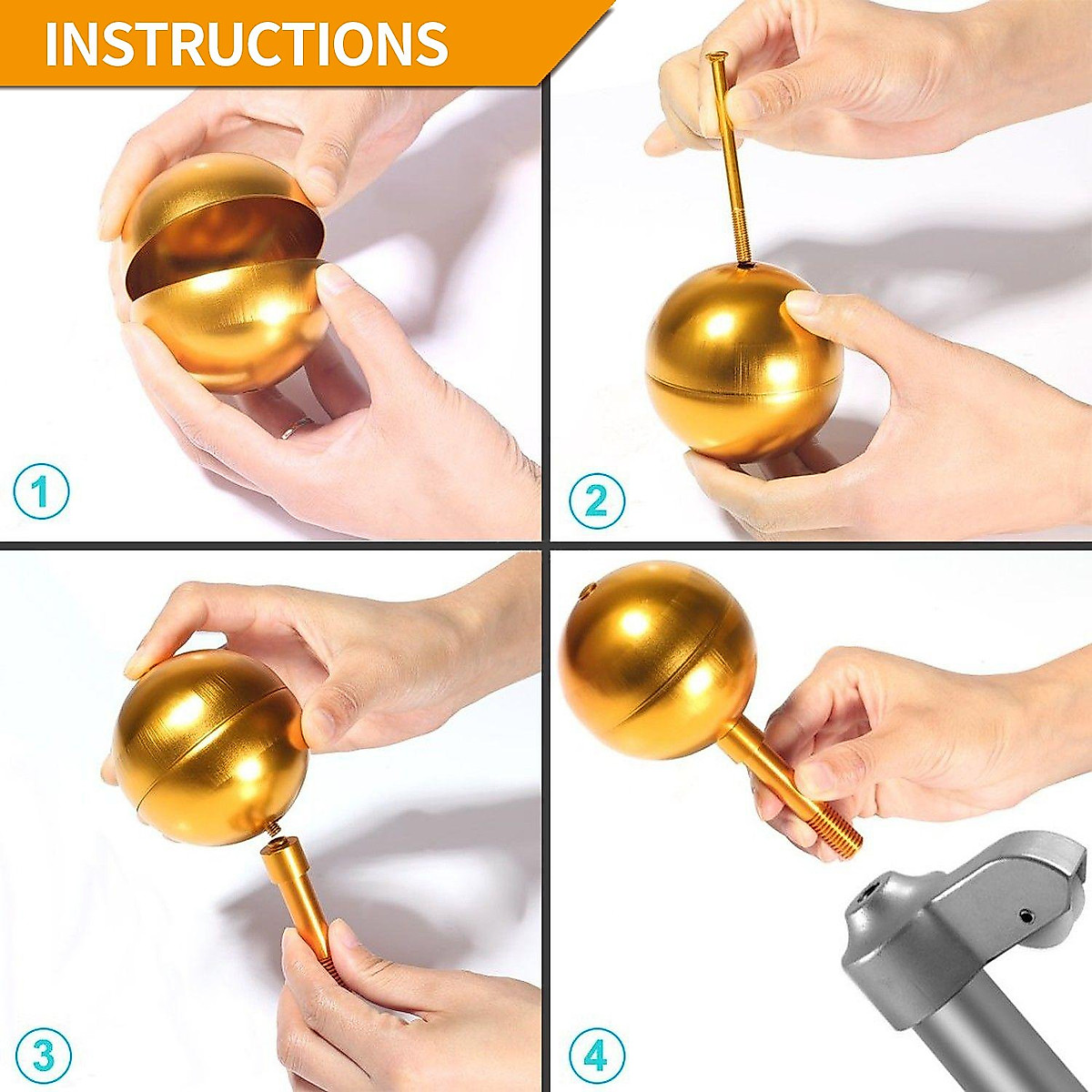 INSTRUCTIONS

1

2

3

4