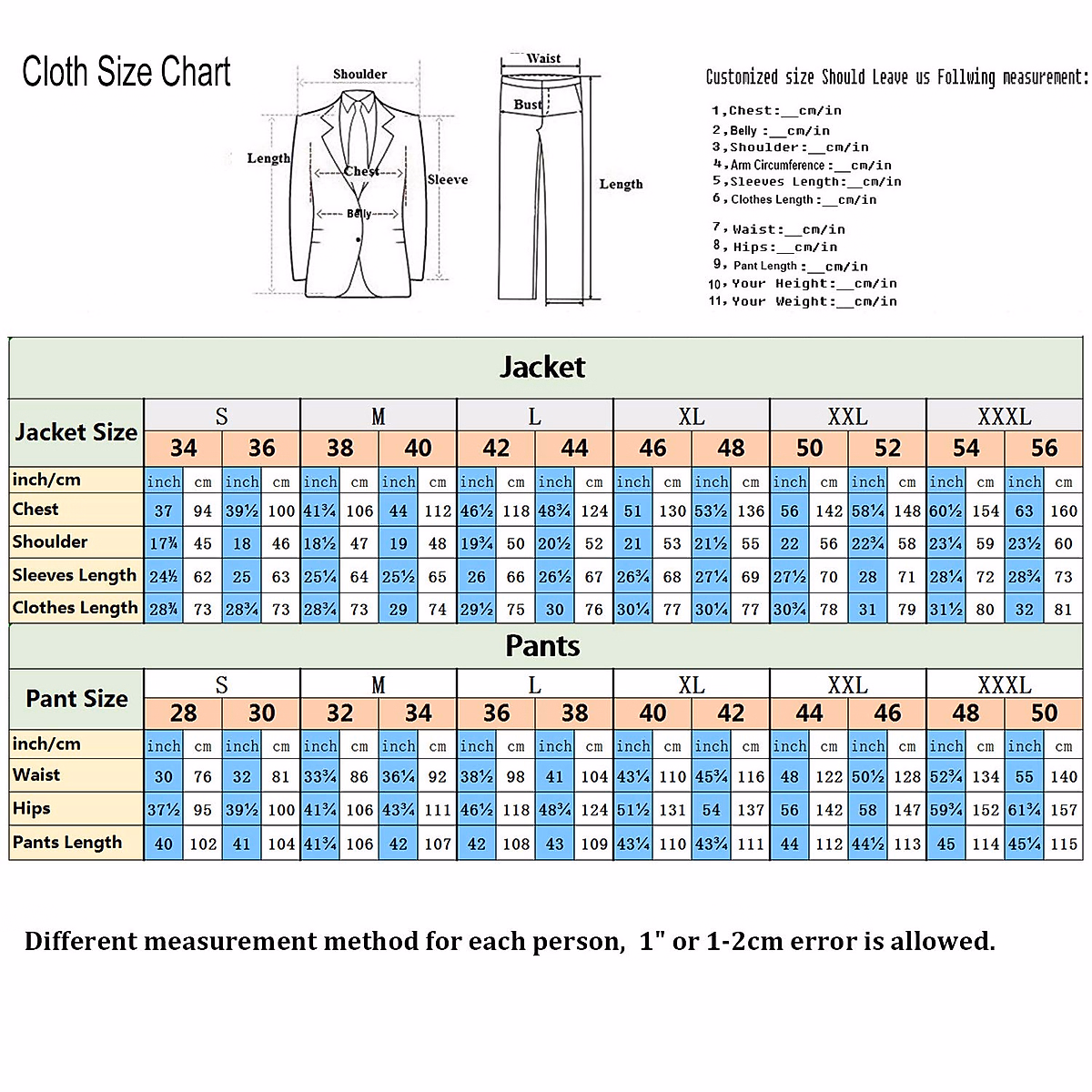 Cloth Size Chart

Shoulder
Length
Chest
Sleeve
Belly

Waist
Bust
Length

Customized size Should Leave us Follwing measurement:
1,Chest:__cm/in
2,Belly :__cm/in
3,Shoulder:__cm/in
4,Arm Circumference :__cm/in
5,Sleeves Length:__cm/in
6,Clothes Length :__cm/in
7,Waist:__cm/in
8,Hips:__cm/in
9,Pant Length :__cm/in
10,Your Height:__cm/in
11,Your Weight:__cm/in

Jacket

| Jacket Size | S | | | | M | | | | L | | | | XL | | | | XXL | | | | XXXL | | | |
|---|---|---|---|---|---|---|---|---|---|---|---|---|---|---|---|---|---|---|---|---|---|---|---|---|
| | 34 | | 36 | | 38 | | 40 | | 42 | | 44 | | 46 | | 48 | | 50 | | 52 | | 54 | | 56 | |
| inch/cm | inch | cm | inch | cm | inch | cm | inch | cm | inch | cm | inch | cm | inch | cm | inch | cm | inch | cm | inch | cm | inch | cm | inch | cm |
| Chest | 37 | 94 | 39½ | 100 | 41¾ | 106 | 44 | 112 | 46½ | 118 | 48¾ | 124 | 51 | 130 | 53½ | 136 | 56 | 142 | 58¼ | 148 | 60½ | 154 | 63 | 160 |
| Shoulder | 17¾ | 45 | 18 | 46 | 18½ | 47 | 19 | 48 | 19¾ | 50 | 20½ | 52 | 21 | 53 | 21½ | 55 | 22 | 56 | 22¾ | 58 | 23¼ | 59 | 23½ | 60 |
| Sleeves Length | 24½ | 62 | 25 | 63 | 25¼ | 64 | 25½ | 65 | 26 | 66 | 26½ | 67 | 26¾ | 68 | 27¼ | 69 | 27½ | 70 | 28 | 71 | 28¼ | 72 | 28¾ | 73 |
| Clothes Length | 28¾ | 73 | 28¾ | 73 | 28¾ | 73 | 29 | 74 | 29½ | 75 | 30 | 76 | 30¼ | 77 | 30¼ | 77 | 30¾ | 78 | 31 | 79 | 31½ | 80 | 32 | 81 |

Pants

| Pant Size | S | | | | M | | | | L | | | | XL | | | | XXL | | | | XXXL | | | |
|---|---|---|---|---|---|---|---|---|---|---|---|---|---|---|---|---|---|---|---|---|---|---|---|---|
| | 28 | | 30 | | 32 | | 34 | | 36 | | 38 | | 40 | | 42 | | 44 | | 46 | | 48 | | 50 | |
| inch/cm | inch | cm | inch | cm | inch | cm | inch | cm | inch | cm | inch | cm | inch | cm | inch | cm | inch | cm | inch | cm | inch | cm | inch | cm |
| Waist | 30 | 76 | 32 | 81 | 33¾ | 86 | 36¼ | 92 | 38½ | 98 | 41 | 104 | 43¼ | 110 | 45¾ | 116 | 48 | 122 | 50½ | 128 | 52¾ | 134 | 55 | 140 |
| Hips | 37½ | 95 | 39½ | 100 | 41¾ | 106 | 43¾ | 111 | 46½ | 118 | 48¾ | 124 | 51½ | 131 | 54 | 137 | 56 | 142 | 58 | 147 | 59¾ | 152 | 61¾ | 157 |
| Pants Length | 40 | 102 | 41 | 104 | 41¾ | 106 | 42 | 107 | 42 | 108 | 43 | 109 | 43¼ | 110 | 43¾ | 111 | 44 | 112 | 44½ | 113 | 45 | 114 | 45¼ | 115 |

Different measurement method for each person, 1" or 1-2cm error is allowed.