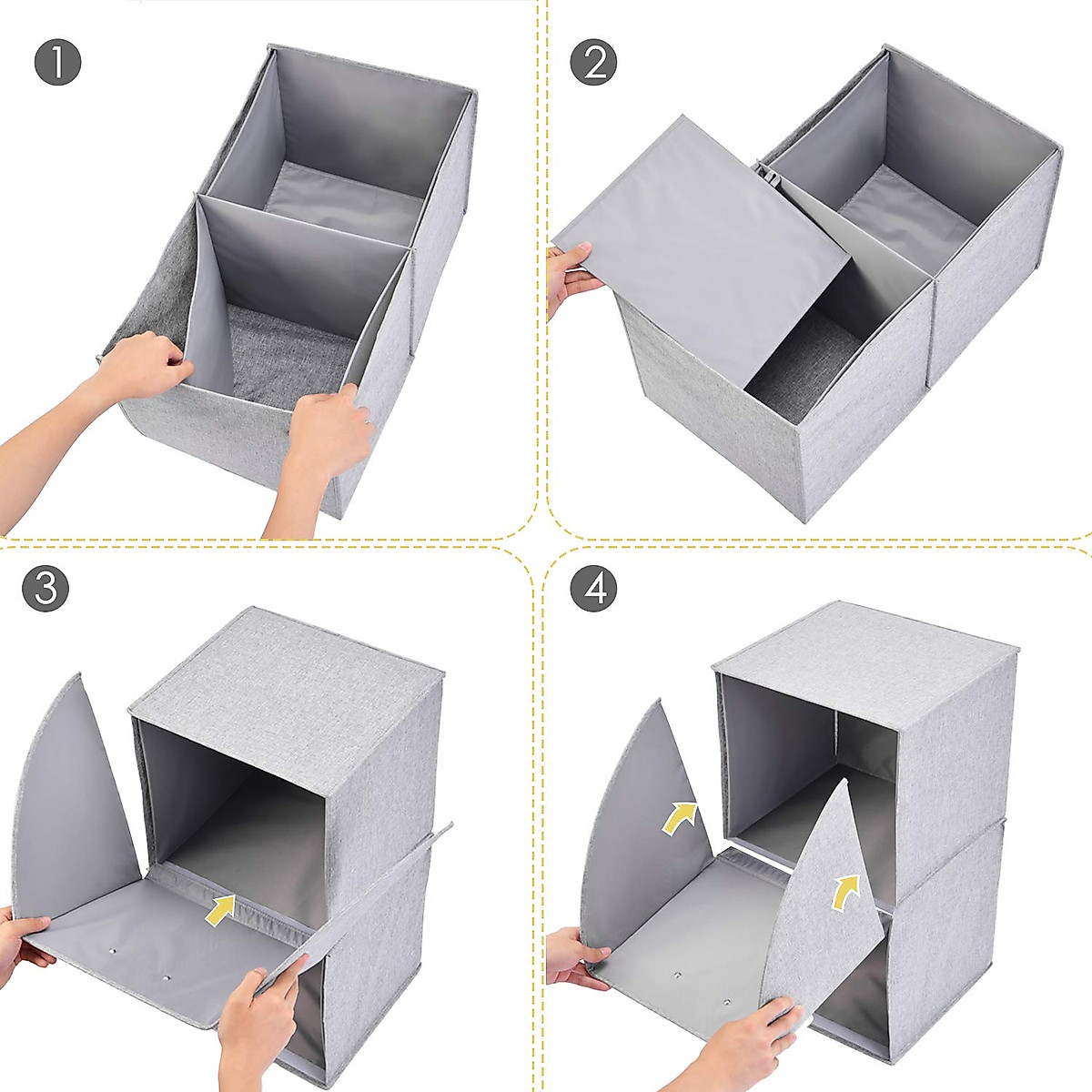 1

2

3

4