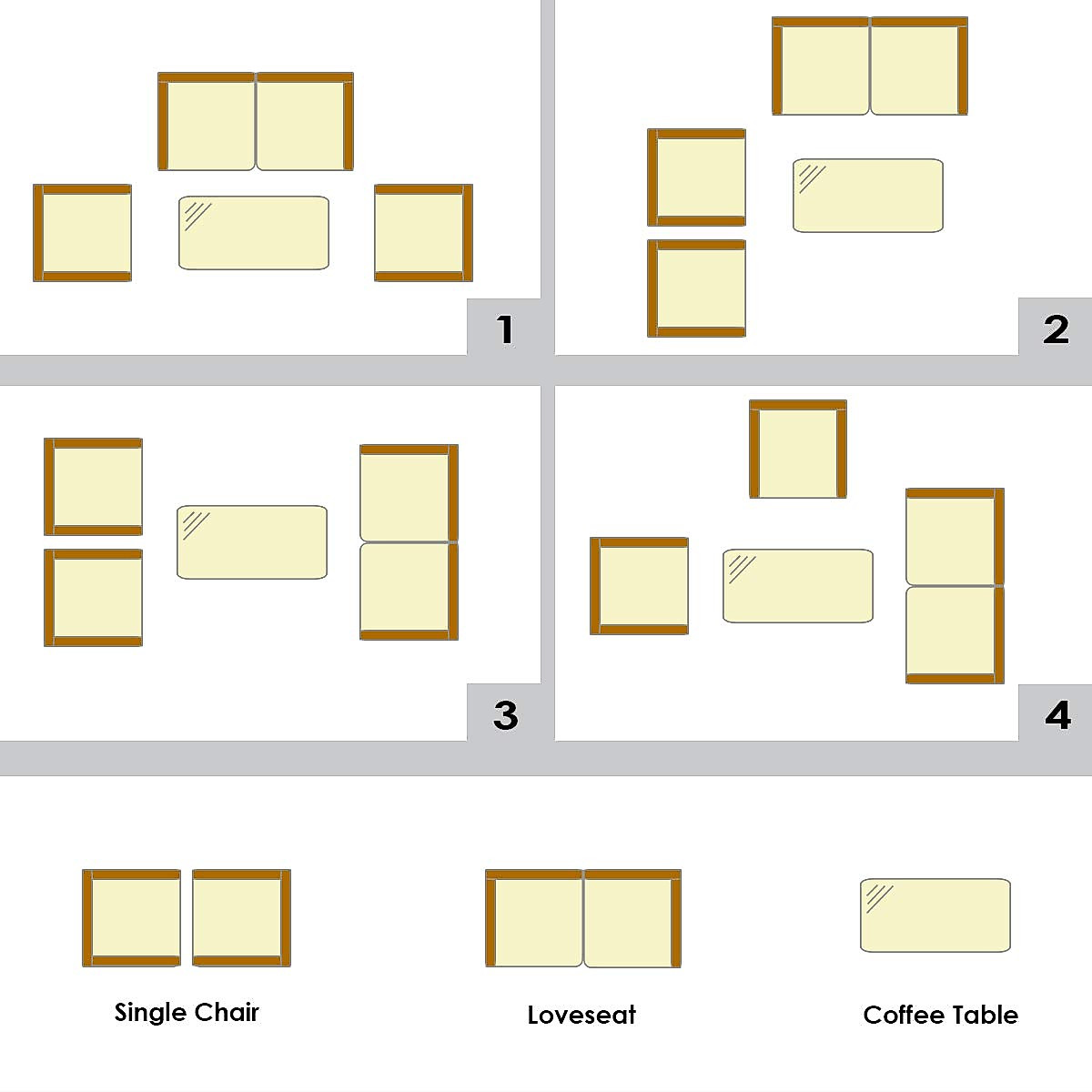 1

2

3

4

Single Chair

Loveseat

Coffee Table