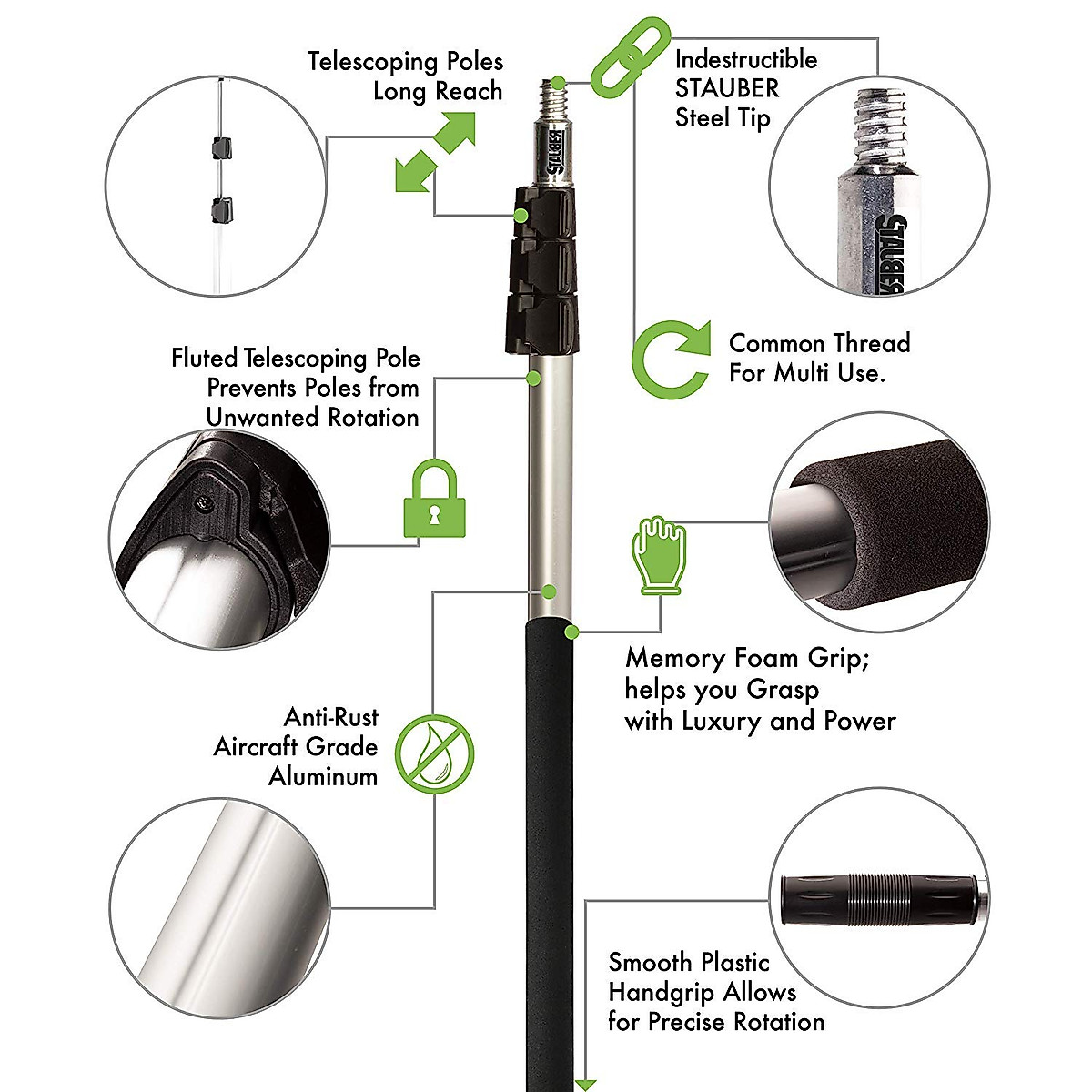 Telescoping Poles
Long Reach

Indestructible
STAUBER
Steel Tip

STAUBER

STAUBER

Common Thread
For Multi Use.

Fluted Telescoping Pole
Prevents Poles from
Unwanted Rotation

Memory Foam Grip;
helps you Grasp
with Luxury and Power

Anti-Rust
Aircraft Grade
Aluminum

Smooth Plastic
Handgrip Allows
for Precise Rotation