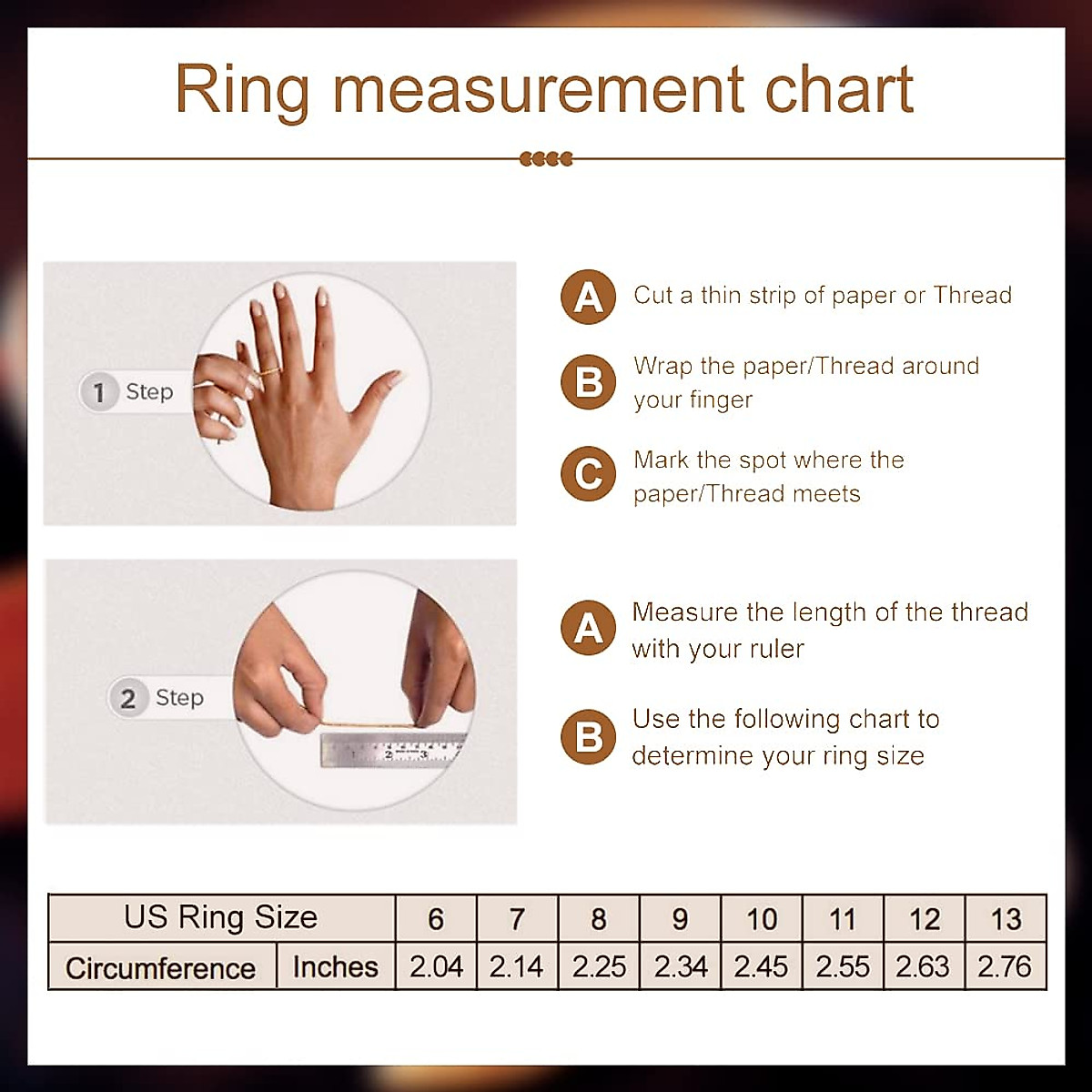 Ring measurement chart

1 Step

A Cut a thin strip of paper or Thread

B Wrap the paper/Thread around your finger

C Mark the spot where the paper/Thread meets

2 Step

A Measure the length of the thread with your ruler

B Use the following chart to determine your ring size

| US Ring Size | | 6 | 7 | 8 | 9 | 10 | 11 | 12 | 13 |
|---|---|---|---|---|---|---|---|---|---|
| Circumference | Inches | 2.04 | 2.14 | 2.25 | 2.34 | 2.45 | 2.55 | 2.63 | 2.76 |