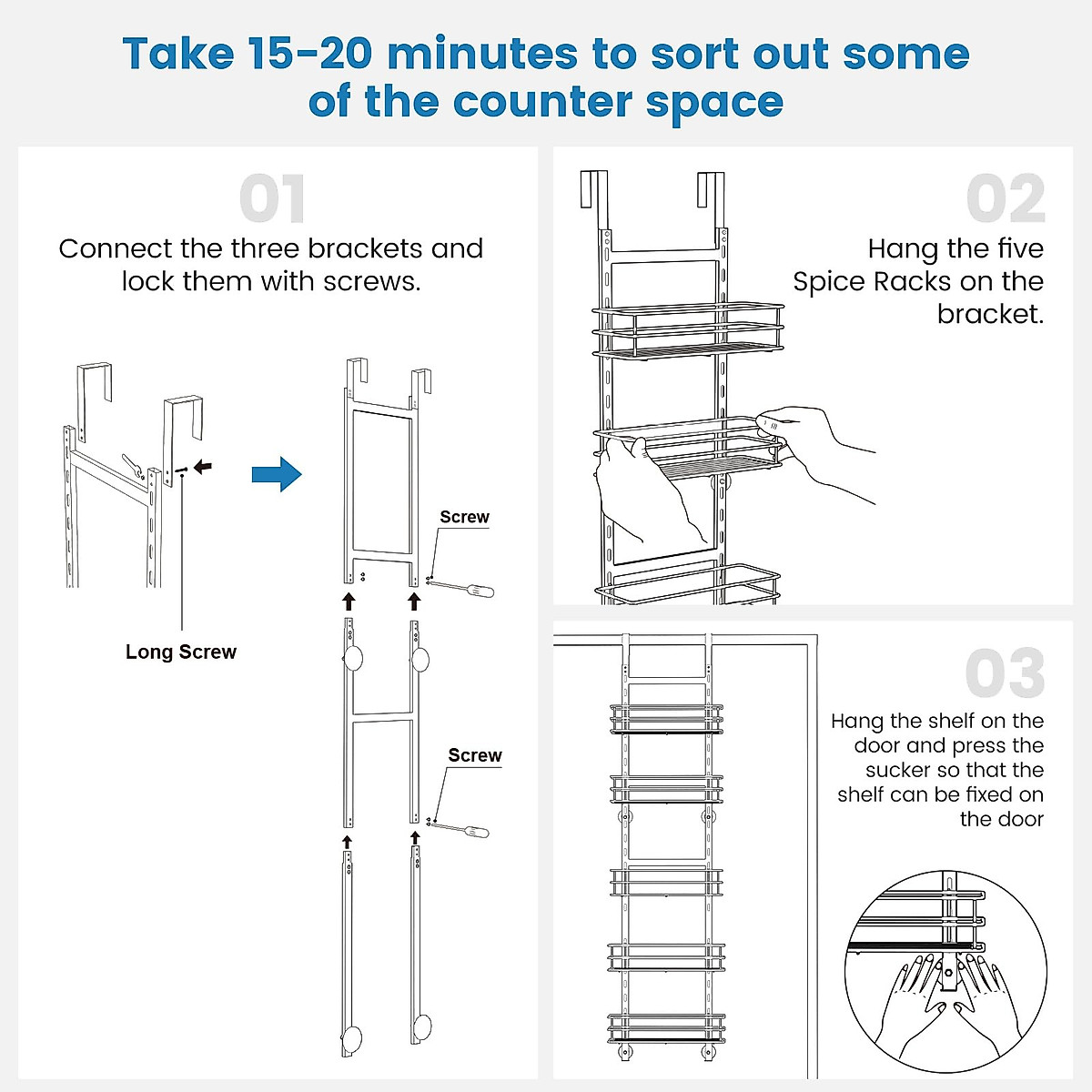 Take 15-20 minutes to sort out some of the counter space

01

Connect the three brackets and lock them with screws.

Long Screw

Screw

Screw

02

Hang the five Spice Racks on the bracket.

03

Hang the shelf on the door and press the sucker so that the shelf can be fixed on the door