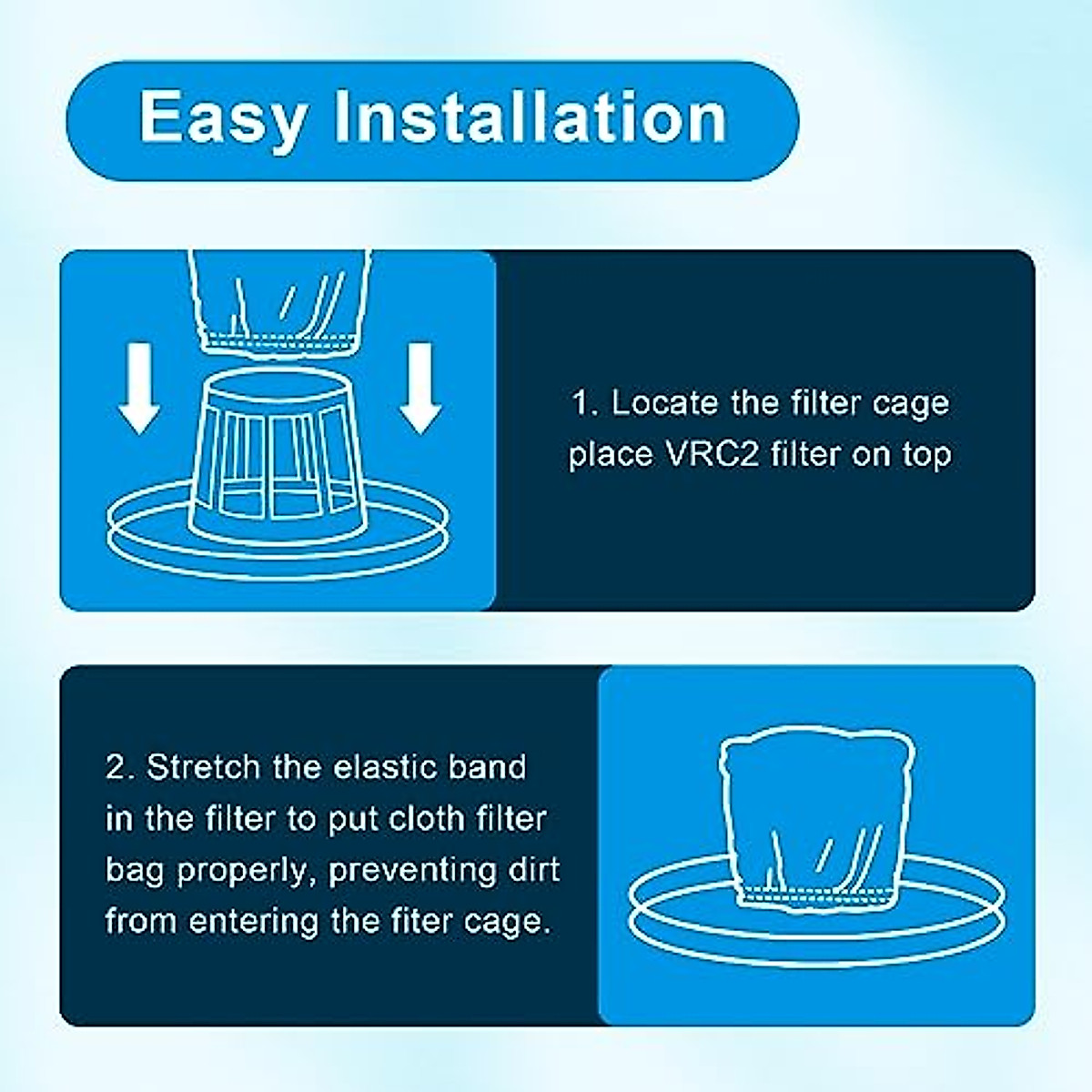 Easy Installation

1. Locate the filter cage place VRC2 filter on top

2. Stretch the elastic band in the filter to put cloth filter bag properly, preventing dirt from entering the fiter cage.