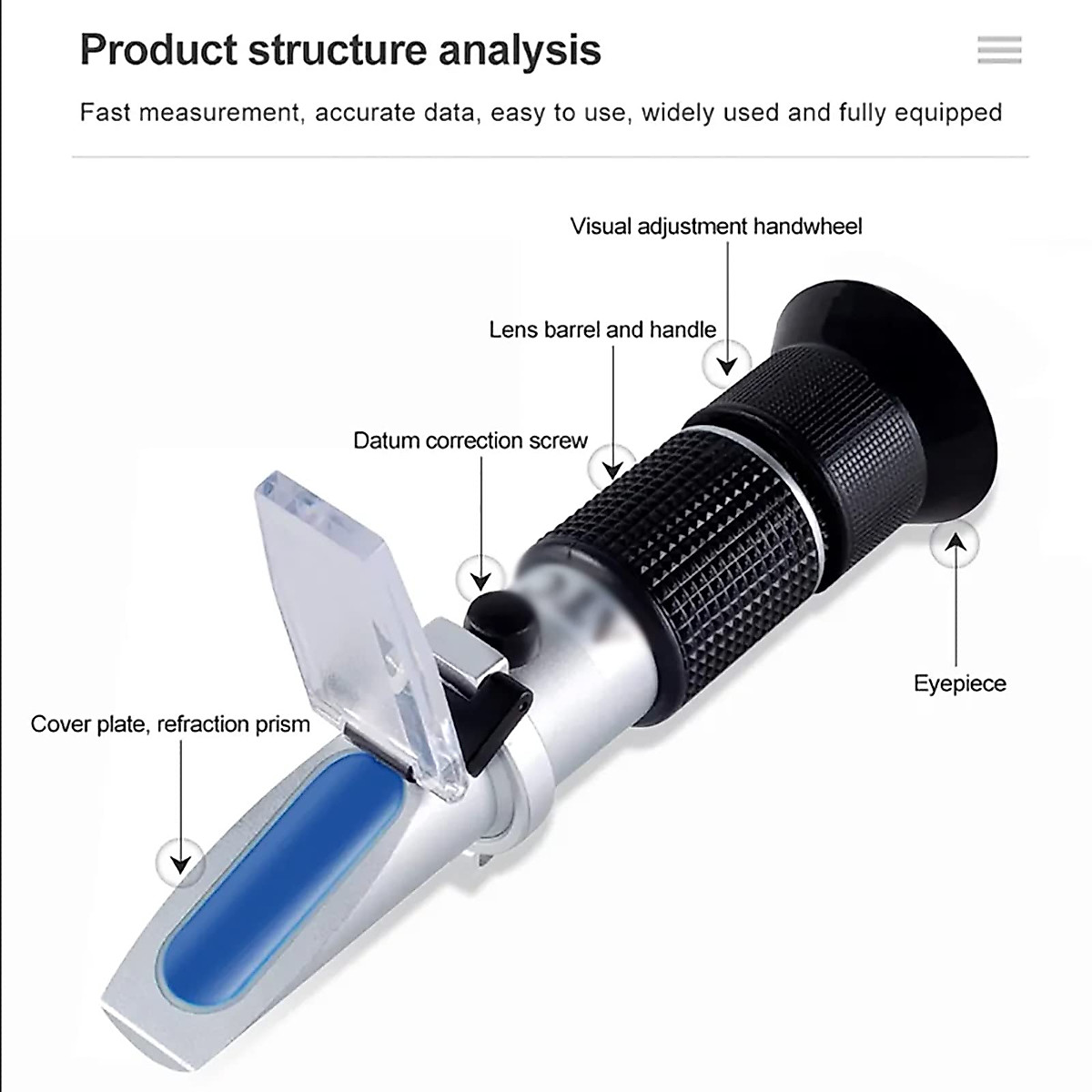 Product structure analysis

Fast measurement, accurate data, easy to use, widely used and fully equipped

Visual adjustment handwheel

Lens barrel and handle

Datum correction screw

Eyepiece

Cover plate, refraction prism