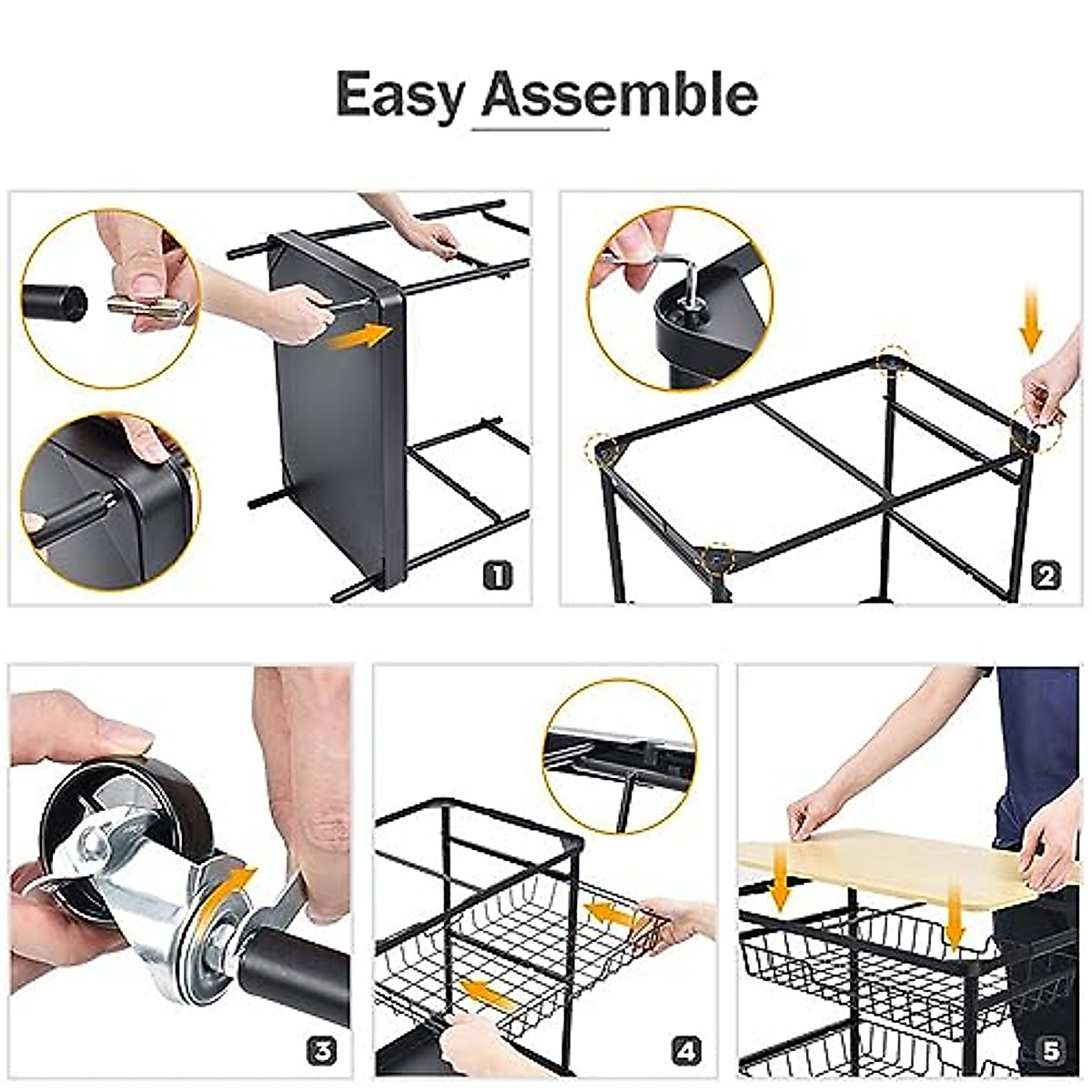 Easy Assemble

1

2

3

4

5