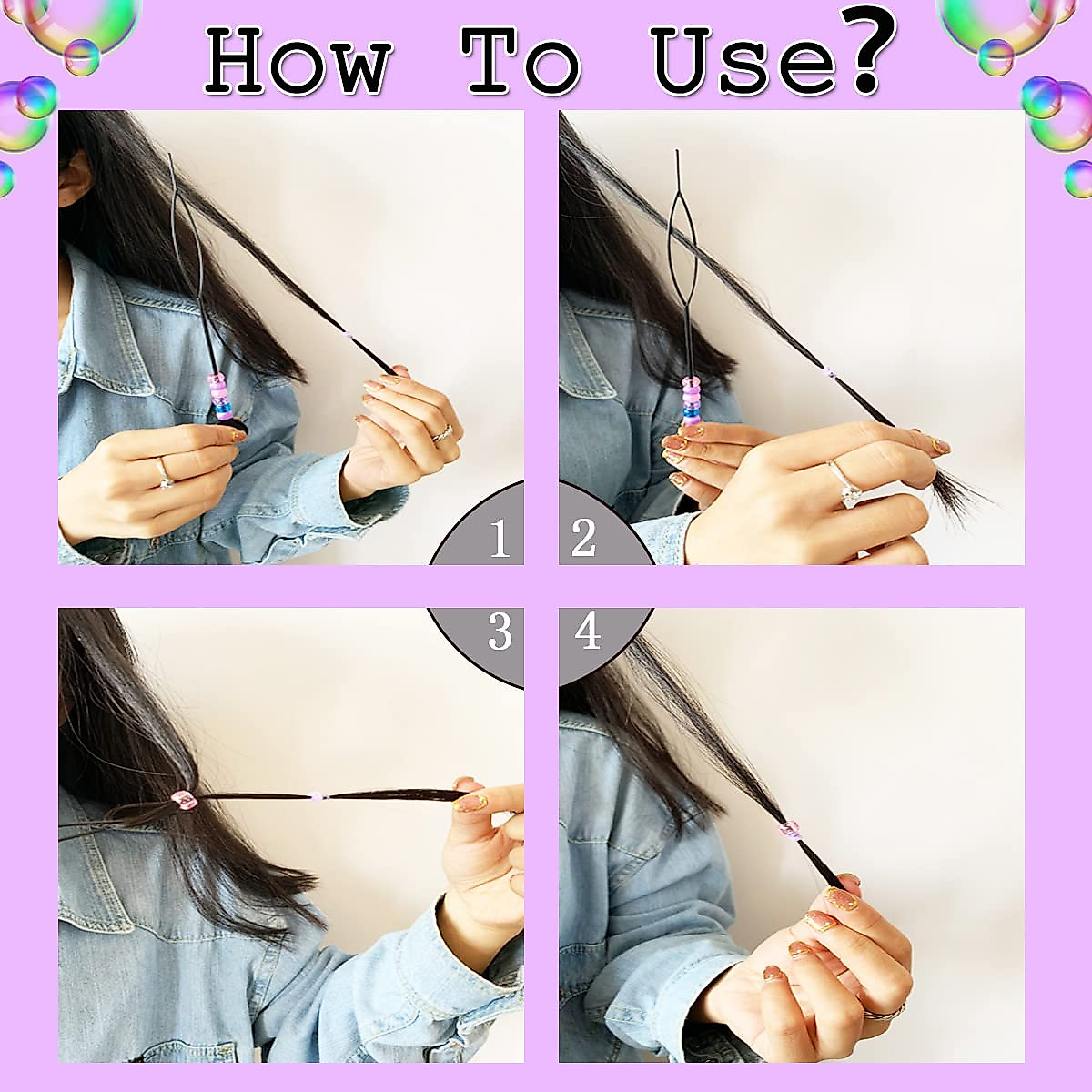 How To Use?

1

2

3

4