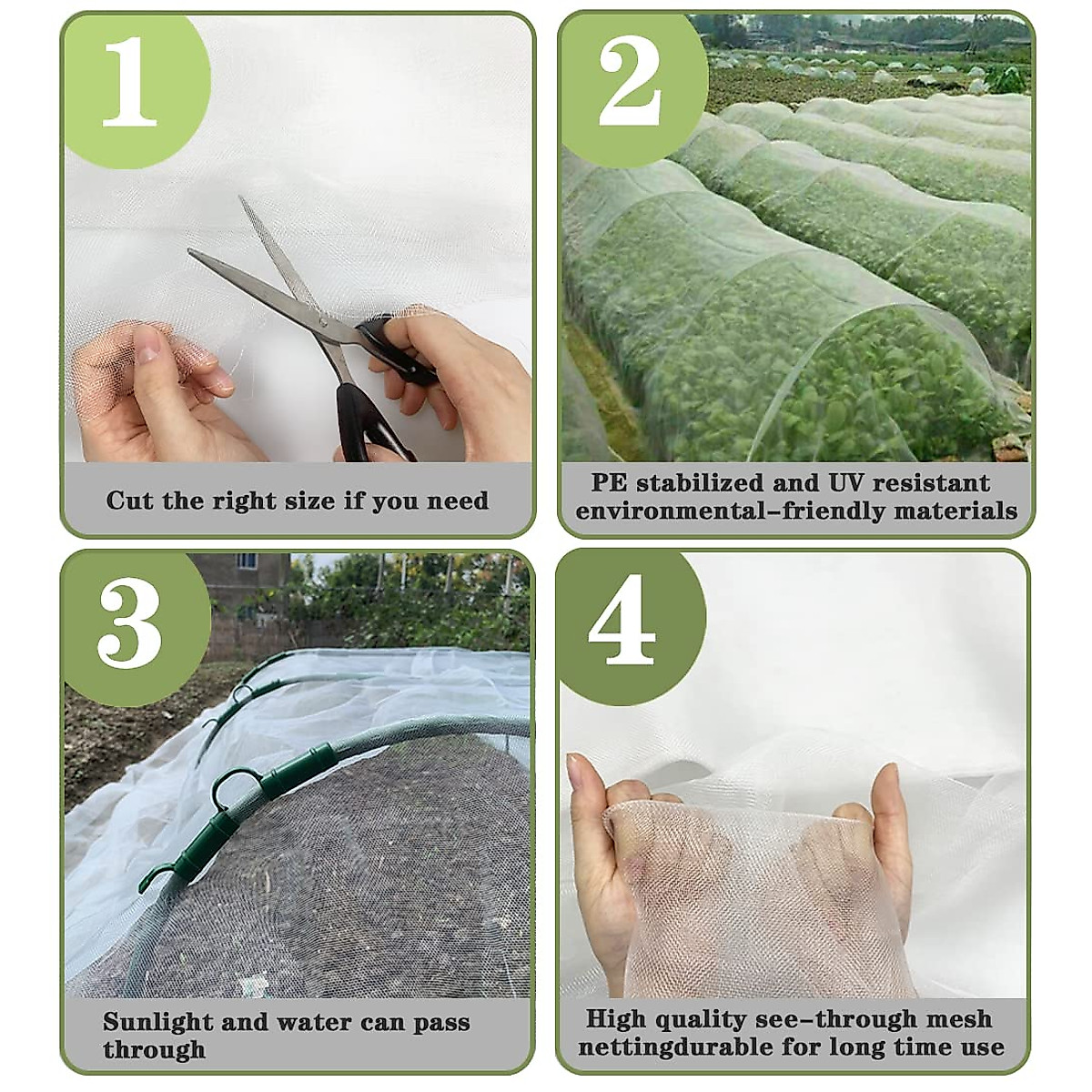 1

Cut the right size if you need

2

PE stabilized and UV resistant environmental-friendly materials

3

Sunlight and water can pass through

4

High quality see-through mesh nettingdurable for long time use