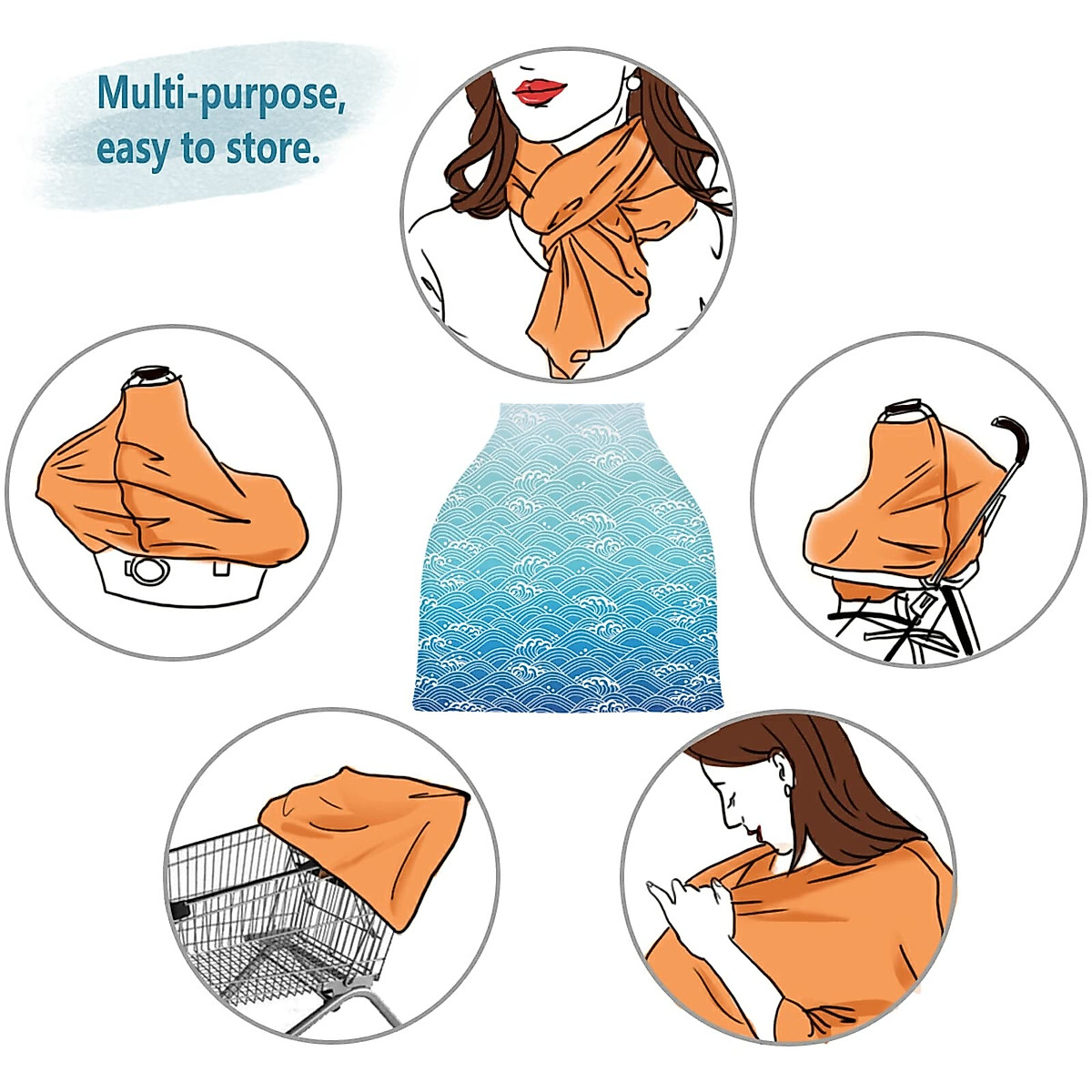 Multi-purpose,
easy to store.