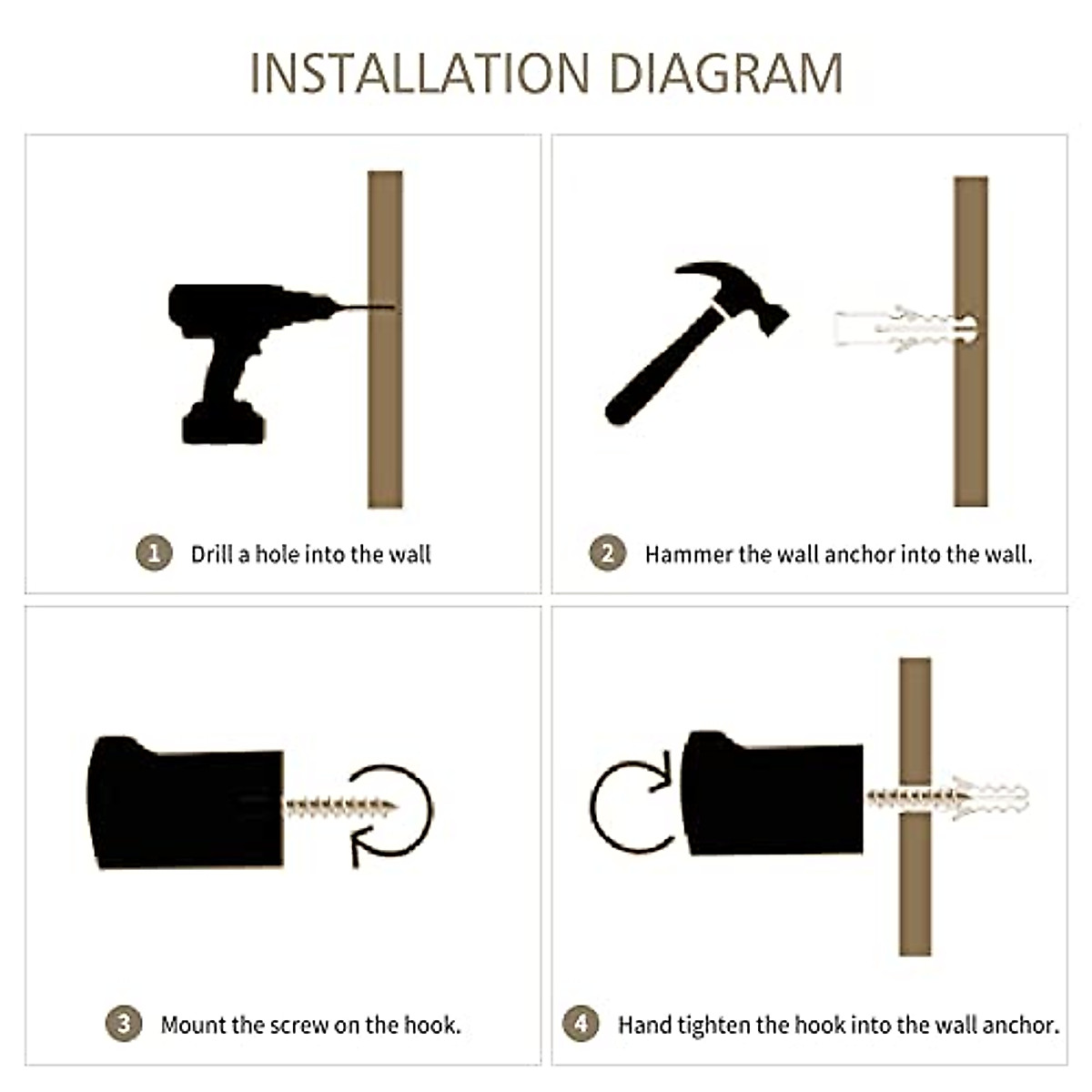 INSTALLATION DIAGRAM

1 Drill a hole into the wall

2 Hammer the wall anchor into the wall.

3 Mount the screw on the hook.

4 Hand tighten the hook into the wall anchor.