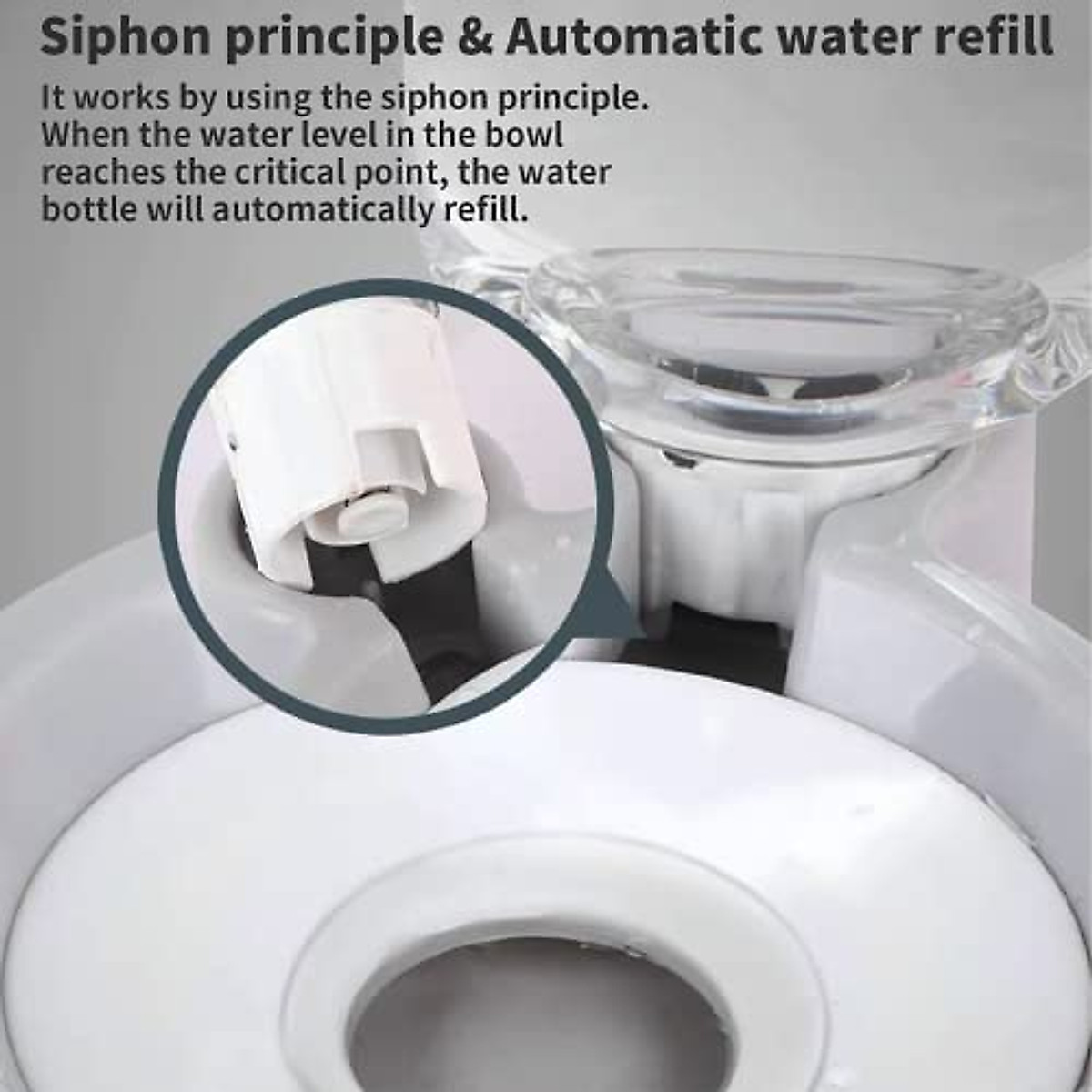 Siphon principle & Automatic water refill

It works by using the siphon principle. When the water level in the bowl reaches the critical point, the water bottle will automatically refill.