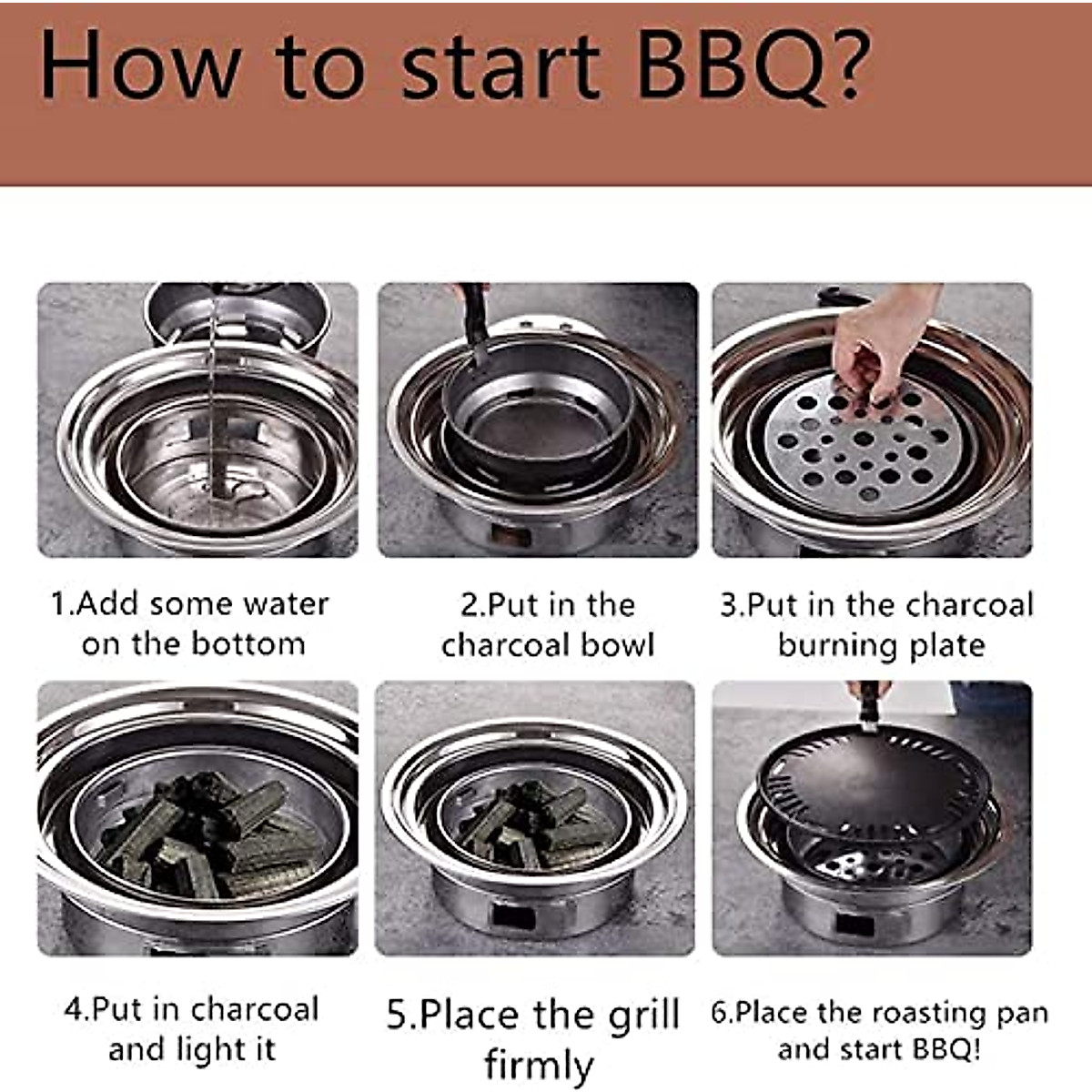 How to start BBQ?

1.Add some water on the bottom

2.Put in the charcoal bowl

3.Put in the charcoal burning plate

4.Put in charcoal and light it

5.Place the grill firmly

6.Place the roasting pan and start BBQ!