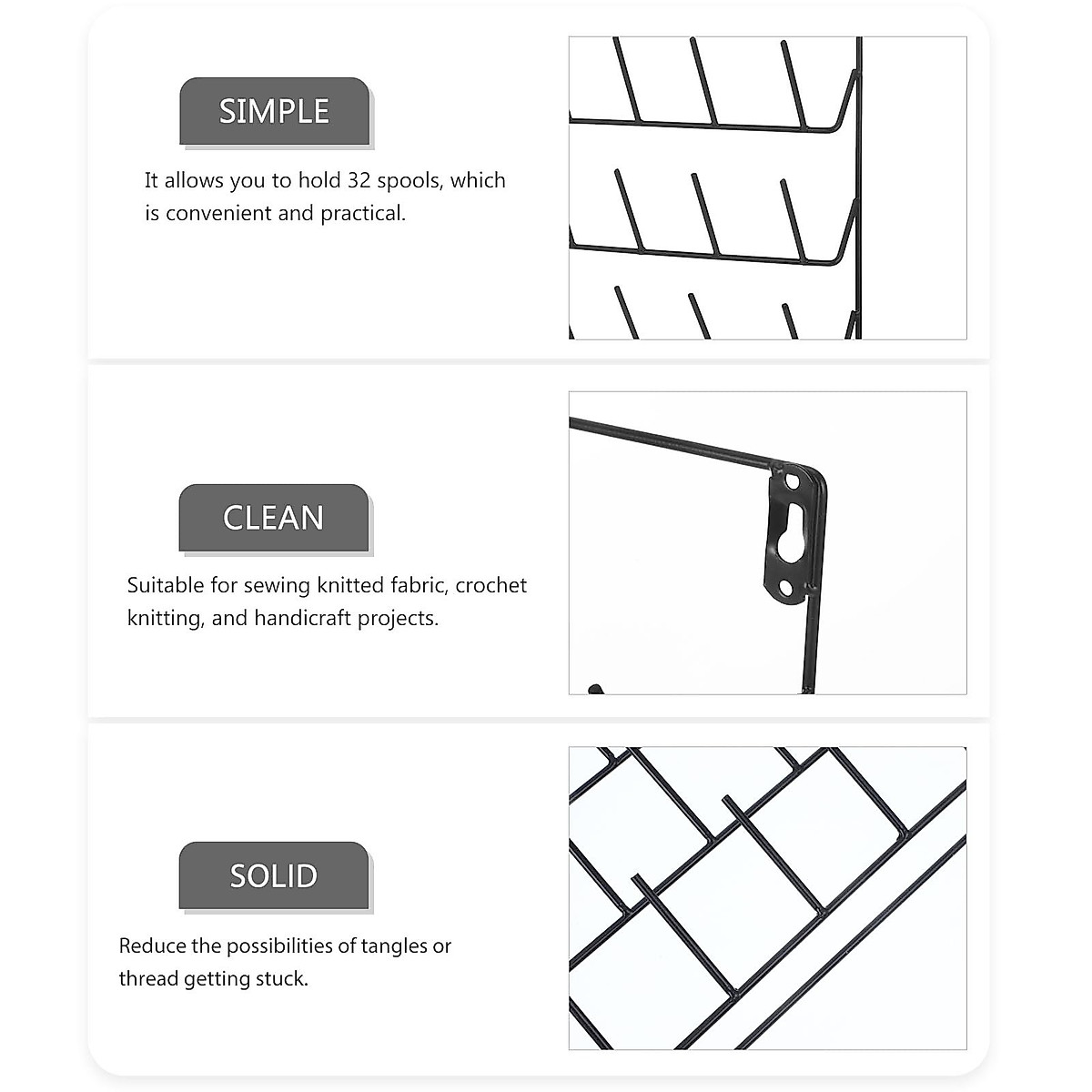 SIMPLE

It allows you to hold 32 spools, which is convenient and practical.

CLEAN

Suitable for sewing knitted fabric, crochet knitting, and handicraft projects.

SOLID

Reduce the possibilities of tangles or thread getting stuck.