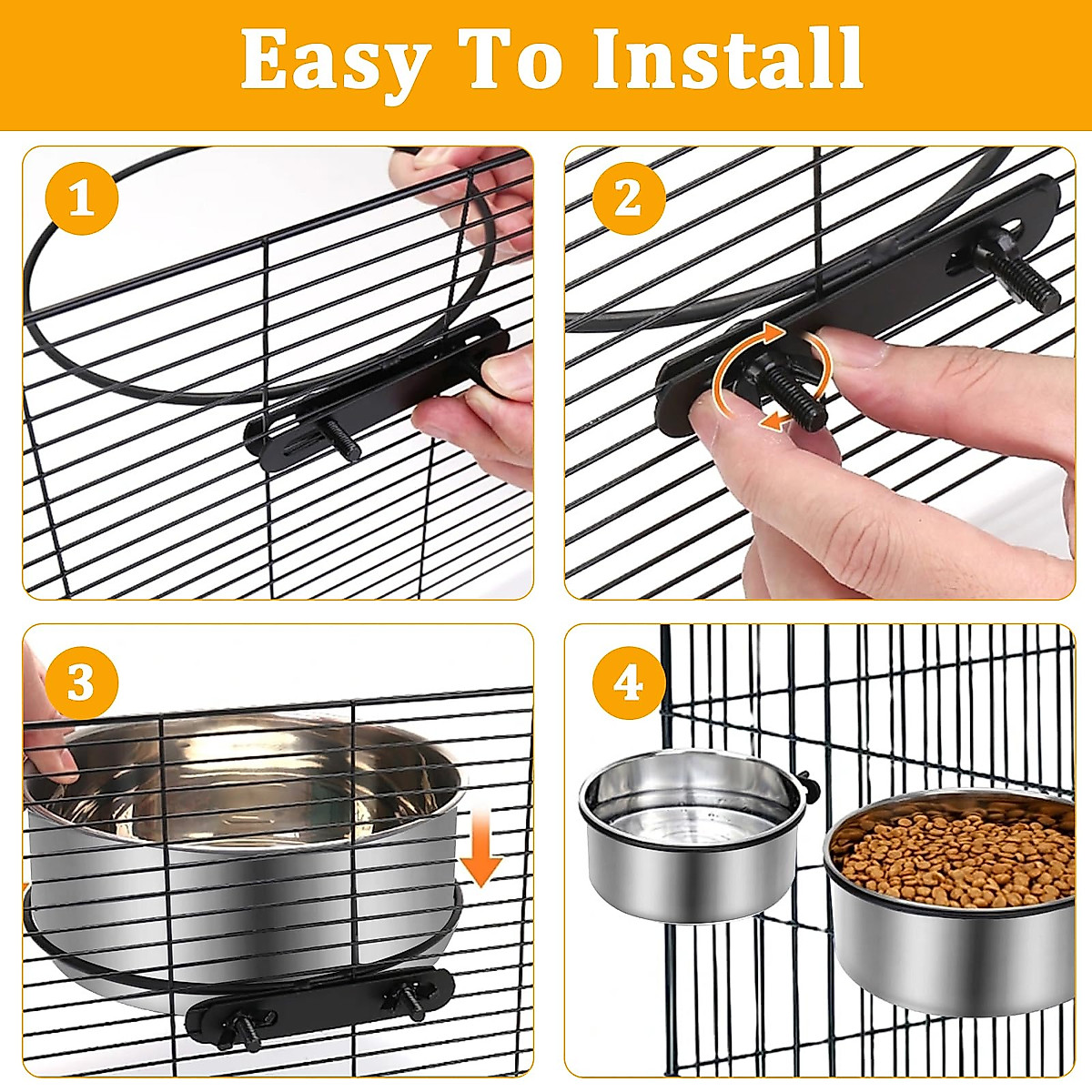 Easy To Install

1

2

3

4