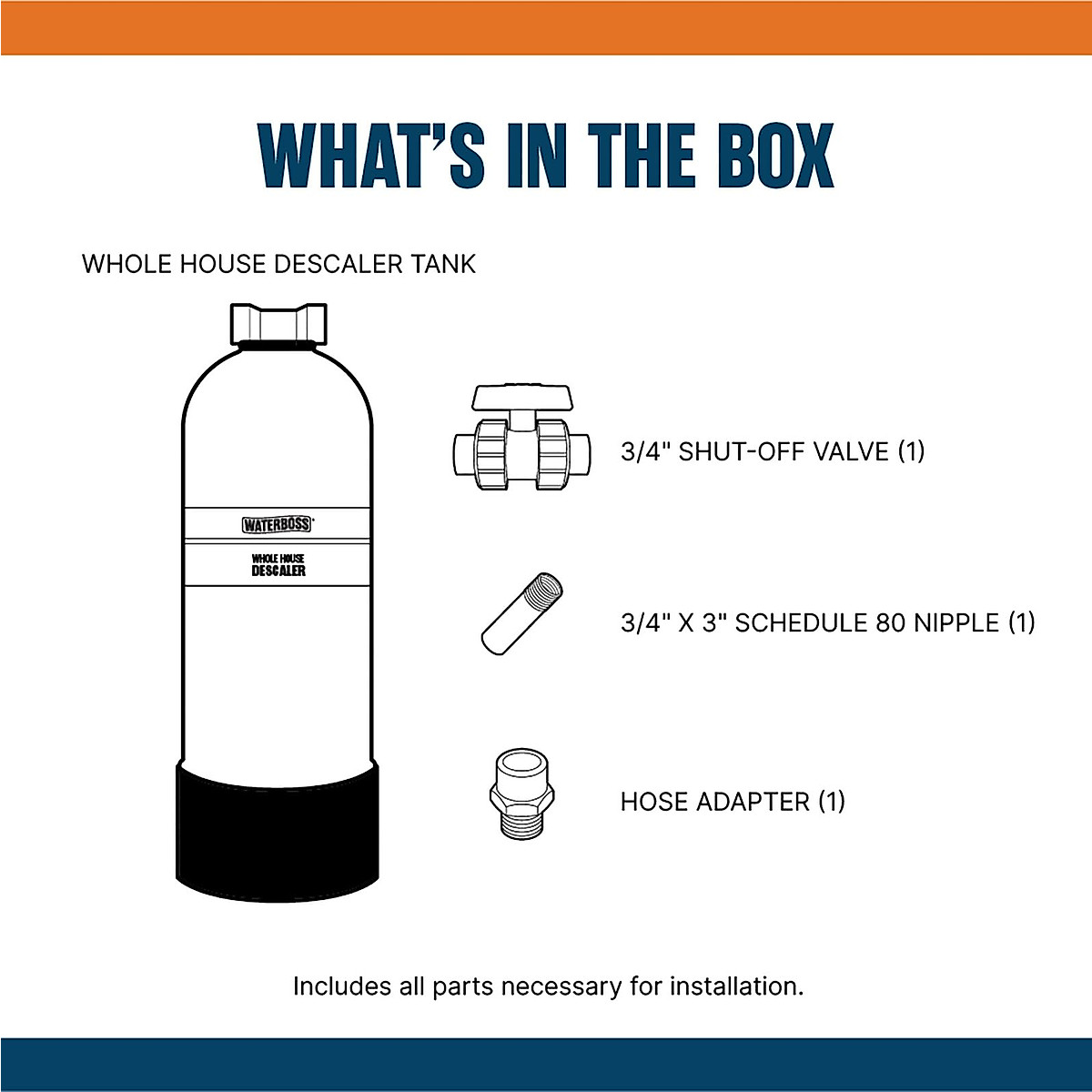 WHAT'S IN THE BOX

WHOLE HOUSE DESCALER TANK

WATERBOSS

WHOLE HOUSE DESCALER

3/4" SHUT-OFF VALVE (1)

3/4" X 3" SCHEDULE 80 NIPPLE (1)

HOSE ADAPTER (1)

Includes all parts necessary for installation.