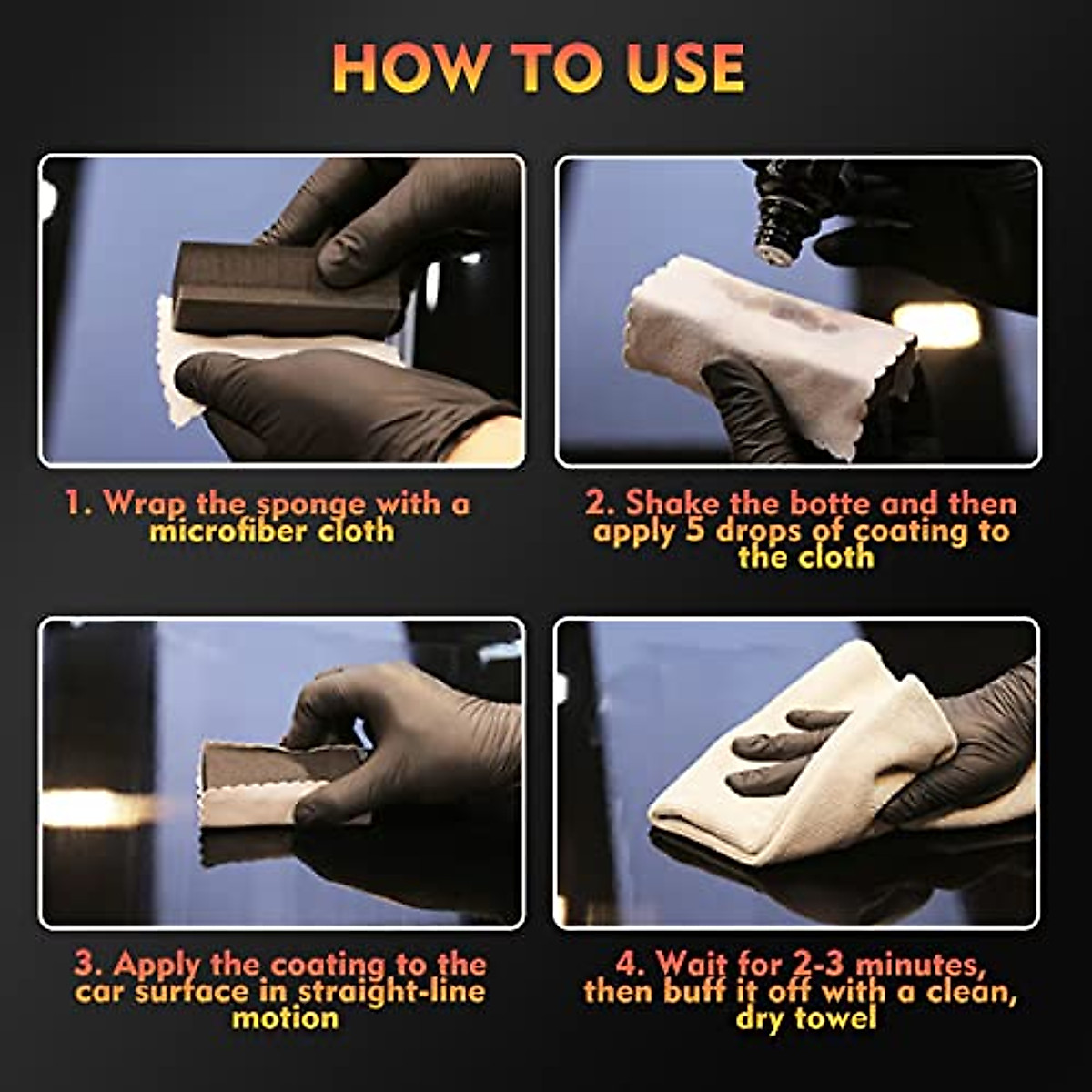 HOW TO USE

1. Wrap the sponge with a microfiber cloth

2. Shake the botte and then apply 5 drops of coating to the cloth

3. Apply the coating to the car surface in straight-line motion

4. Wait for 2-3 minutes, then buff it off with a clean, dry towel