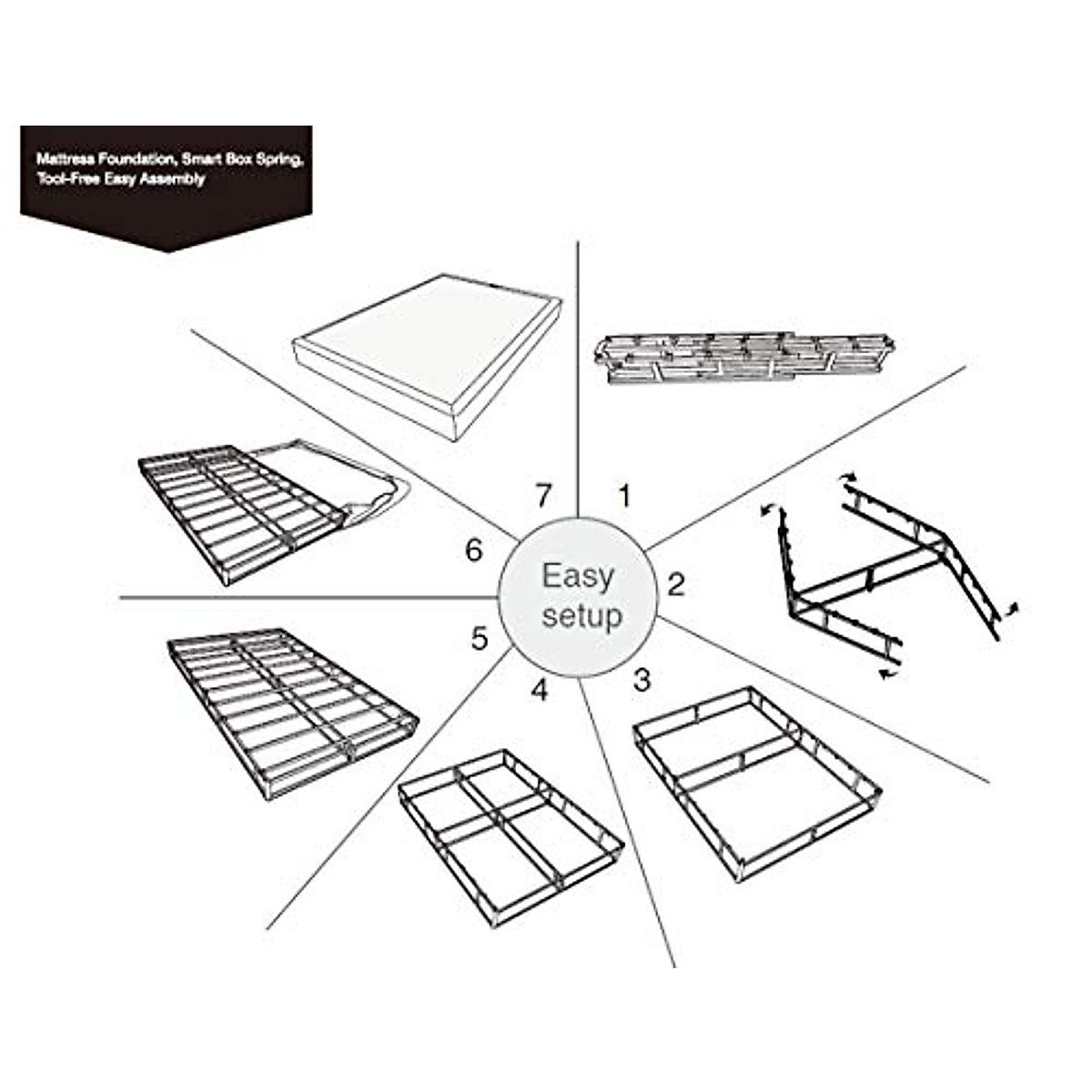 Mattress Foundation, Smart Box Spring, Tool-Free Easy Assembly

Easy setup

1

2

3

4

5

6

7