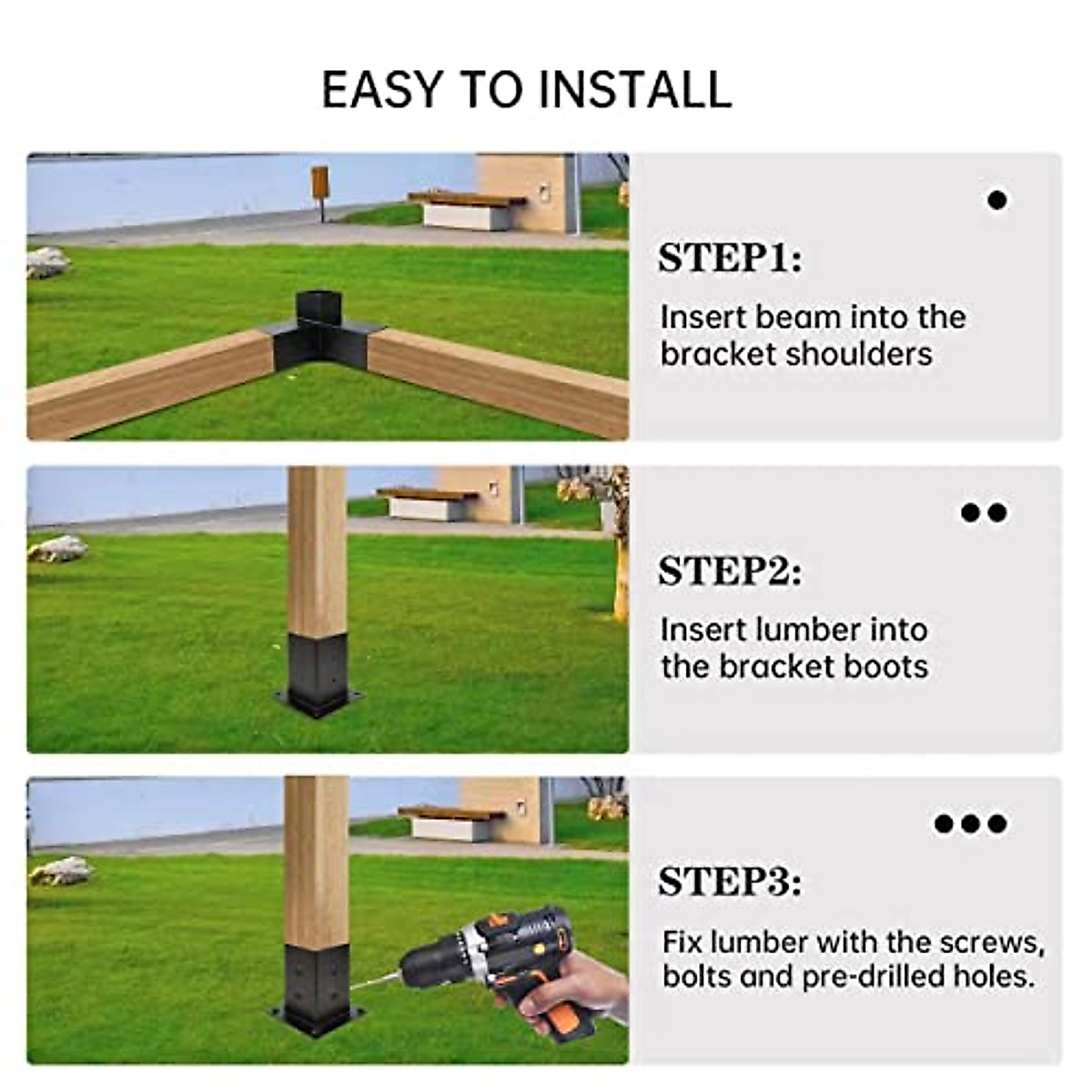 EASY TO INSTALL

STEP1:

Insert beam into the bracket shoulders

STEP2:

Insert lumber into the bracket boots

STEP3:

Fix lumber with the screws, bolts and pre-drilled holes.