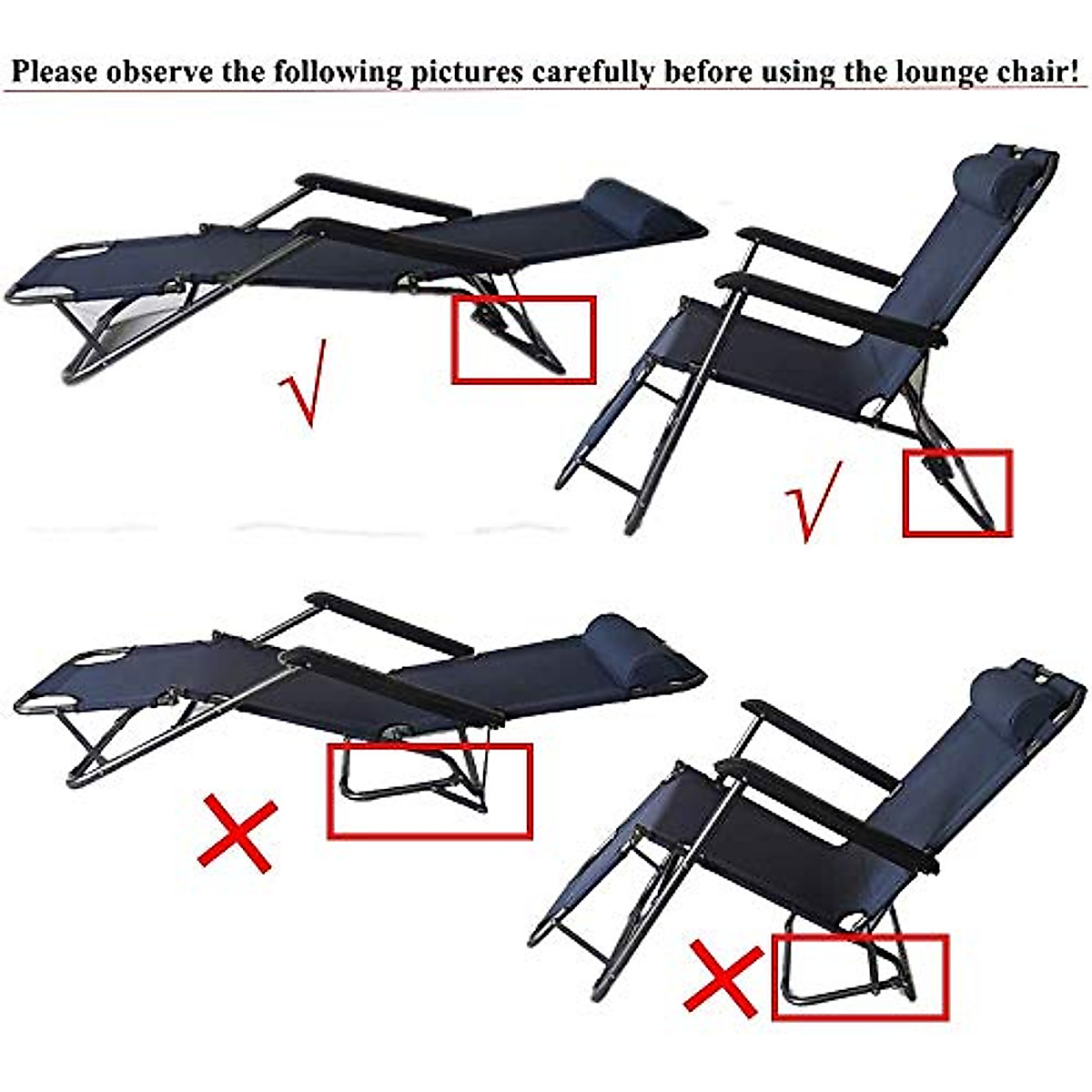 Please observe the following pictures carefully before using the lounge chair!

√

√

×

×