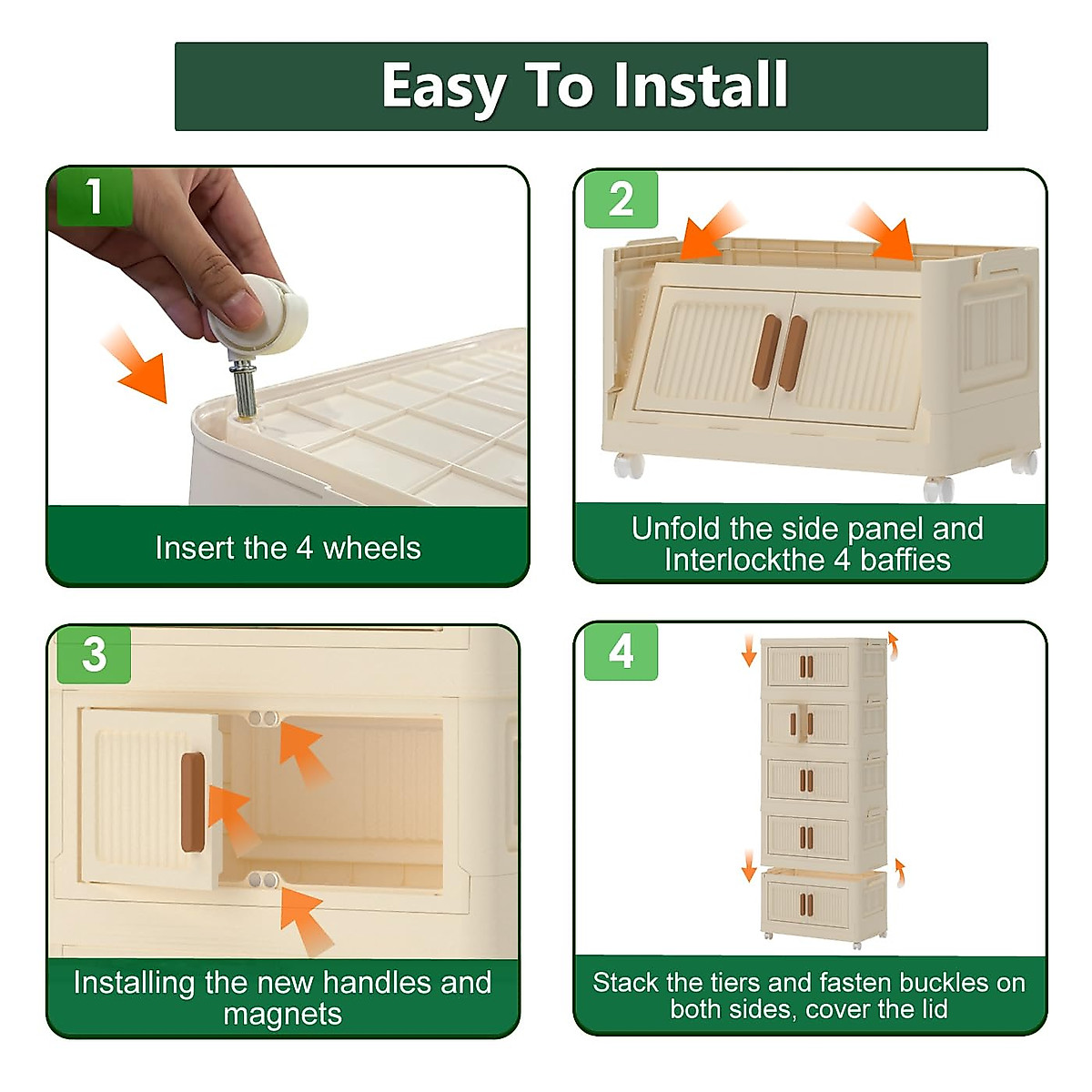 Easy To Install

1

Insert the 4 wheels

2

Unfold the side panel and Interlockthe 4 baffies

3

Installing the new handles and magnets

4

Stack the tiers and fasten buckles on both sides, cover the lid