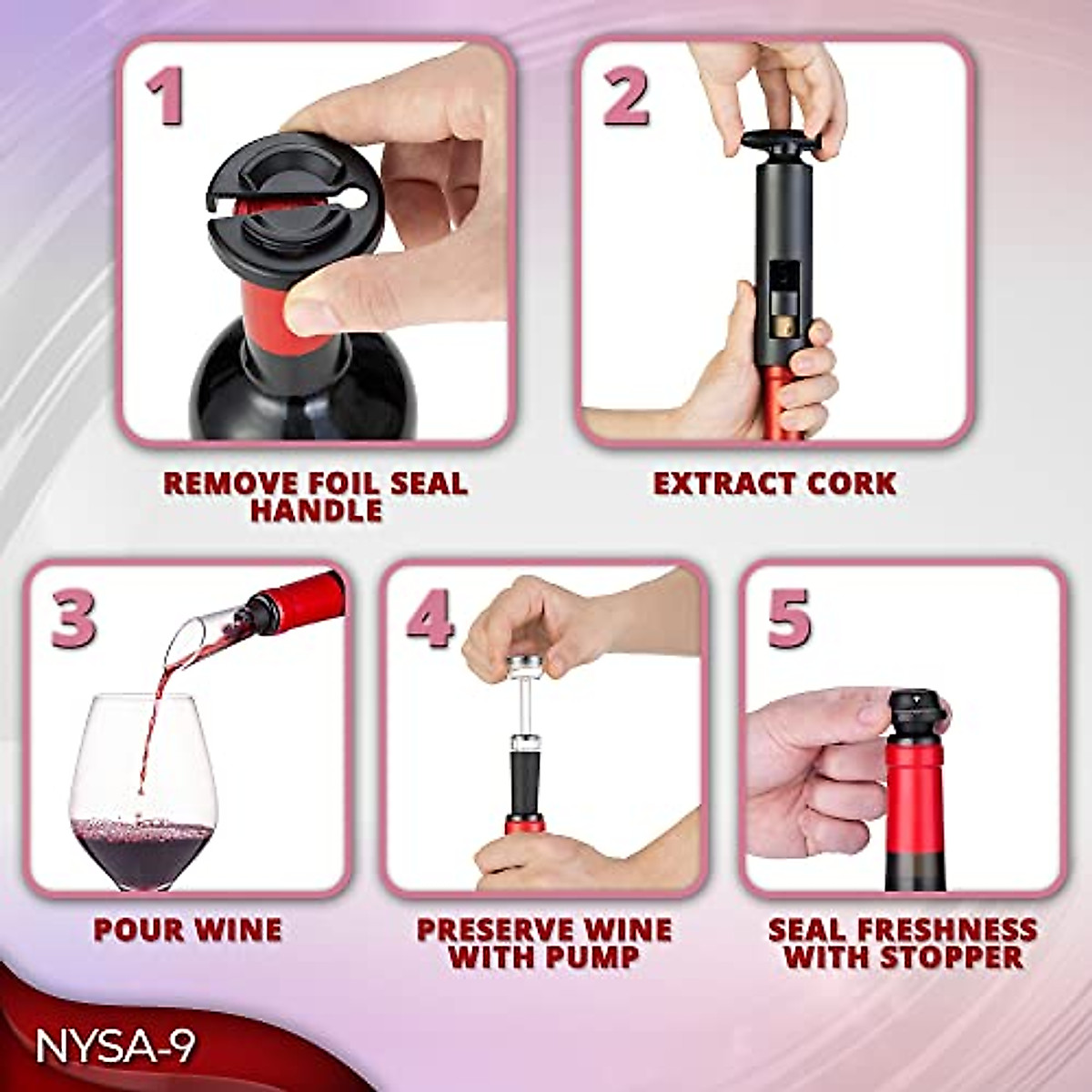 1

REMOVE FOIL SEAL HANDLE

2

EXTRACT CORK

3

POUR WINE

4

PRESERVE WINE WITH PUMP

5

SEAL FRESHNESS WITH STOPPER

NYSA-9