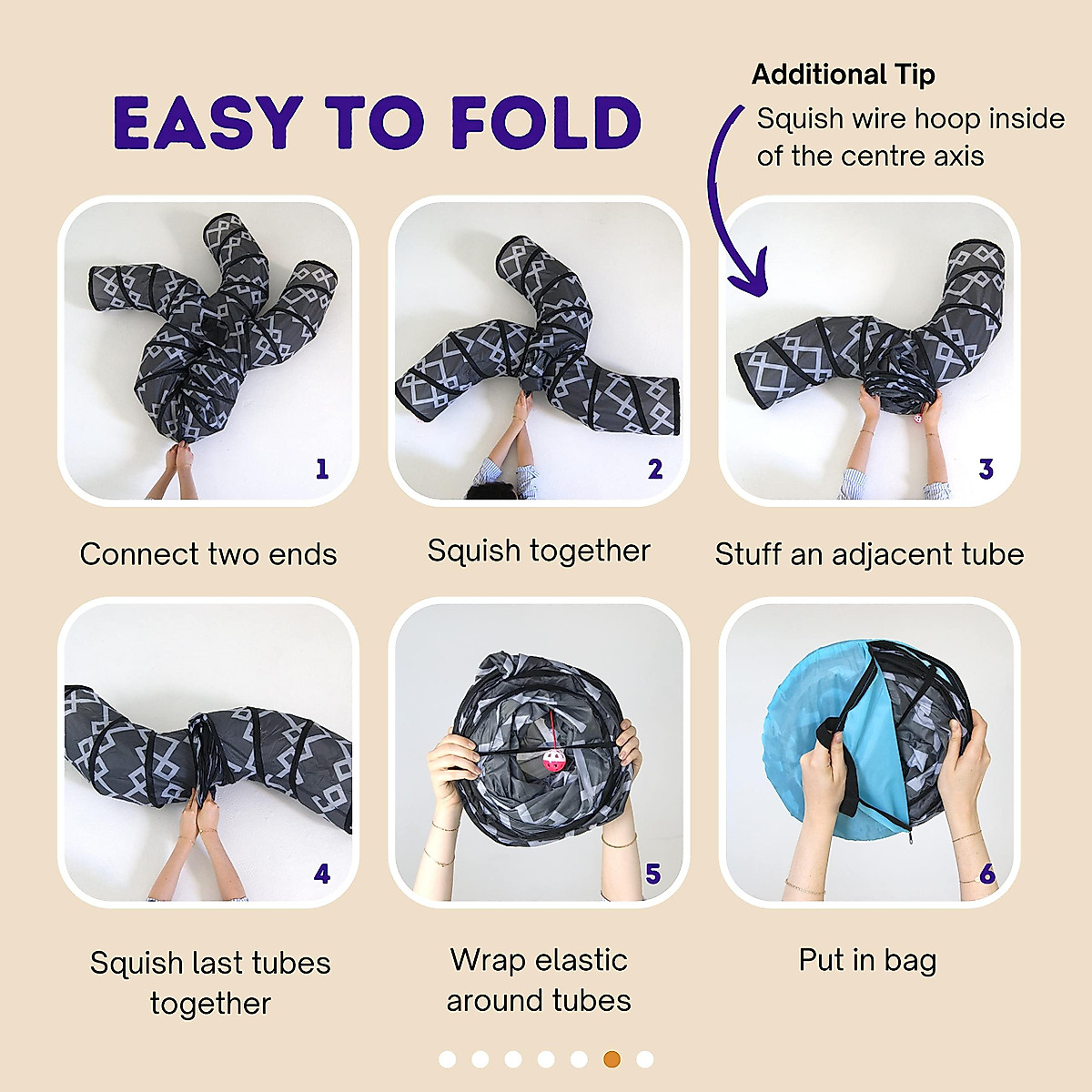 EASY TO FOLD

Additional Tip
Squish wire hoop inside of the centre axis

1
Connect two ends

2
Squish together

3
Stuff an adjacent tube

4
Squish last tubes together

5
Wrap elastic around tubes

6
Put in bag