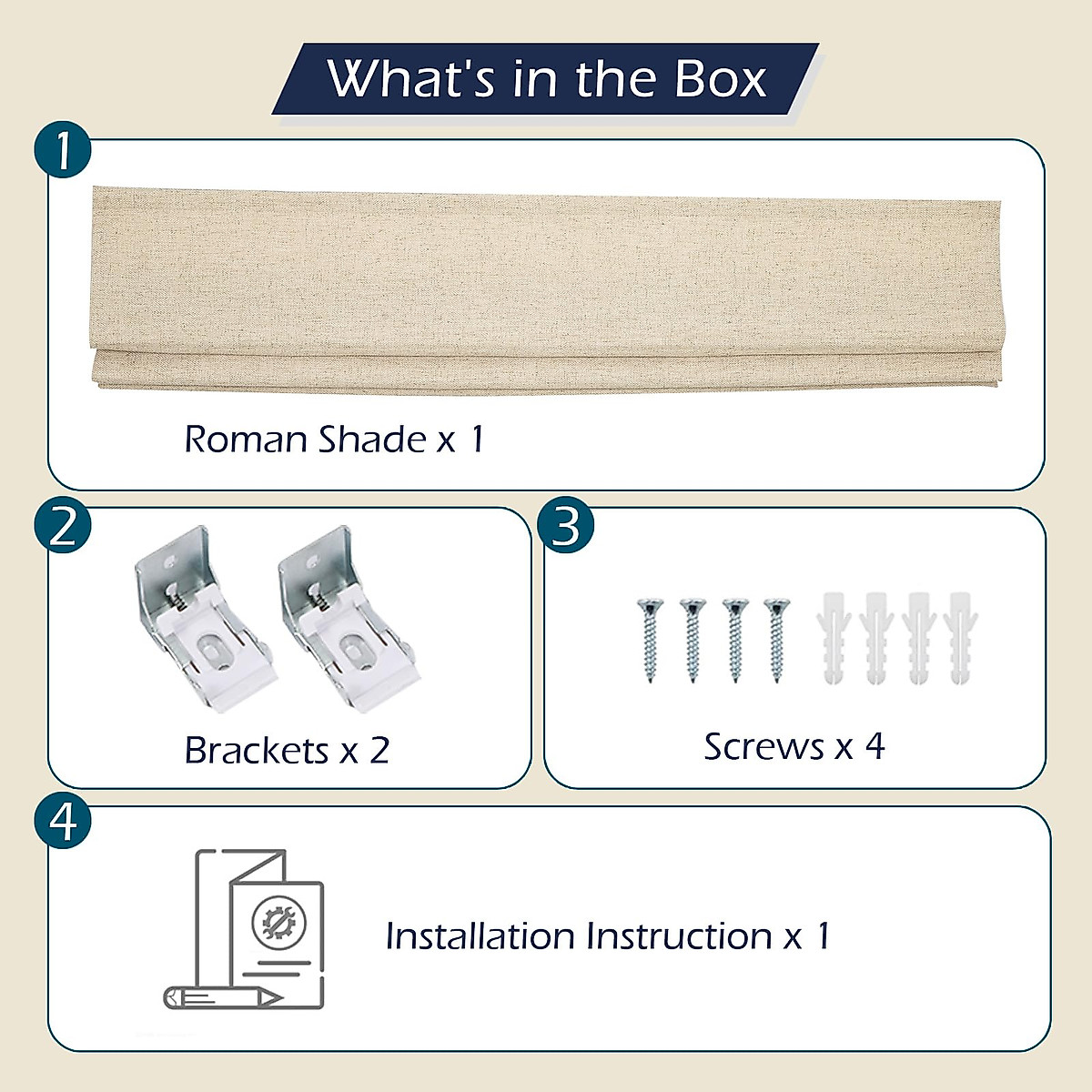 What's in the Box

1

Roman Shade x 1

2

Brackets x 2

3

Screws x 4

4

Installation Instruction x 1