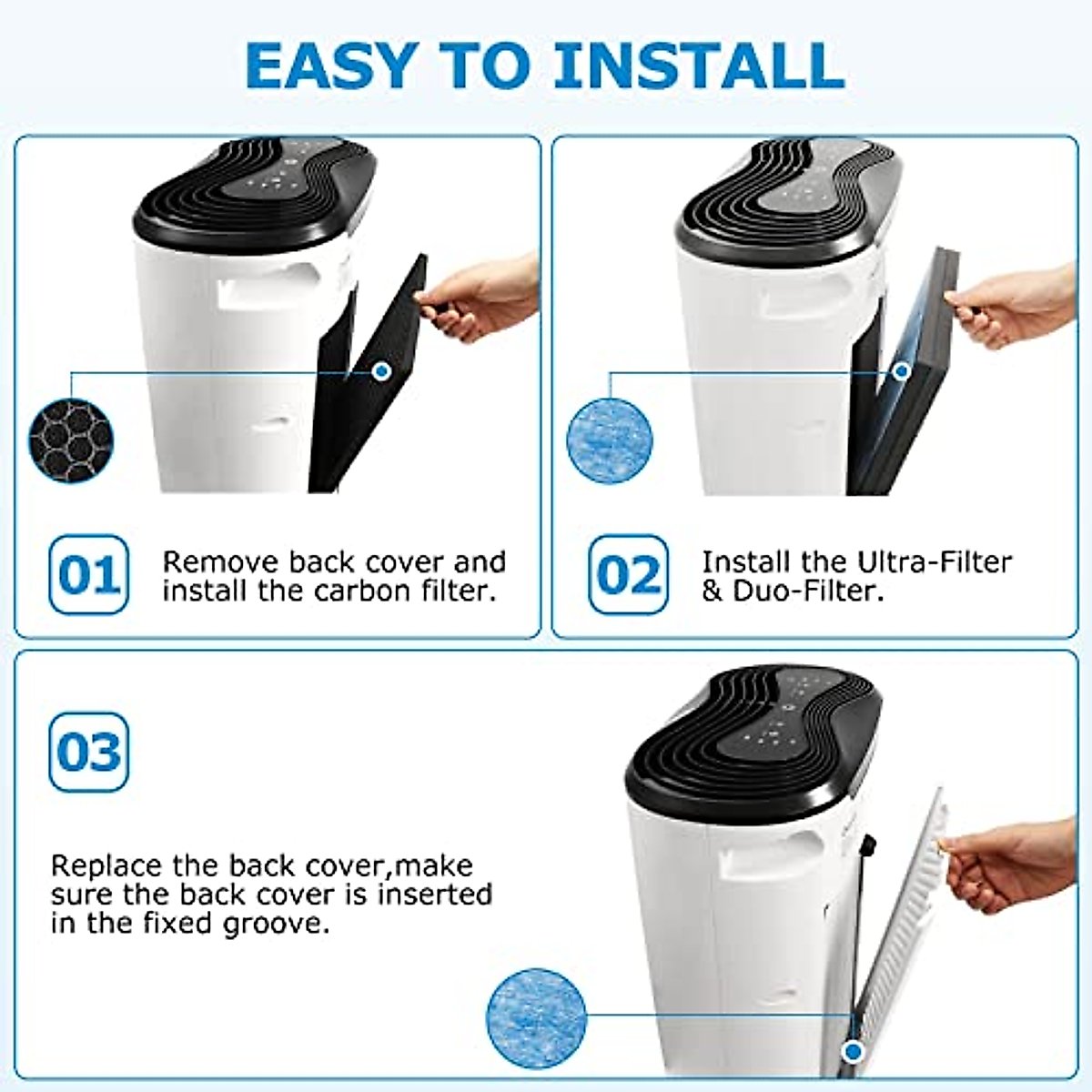 EASY TO INSTALL

01 Remove back cover and install the carbon filter.

02 Install the Ultra-Filter & Duo-Filter.

03

Replace the back cover,make sure the back cover is inserted in the fixed groove.