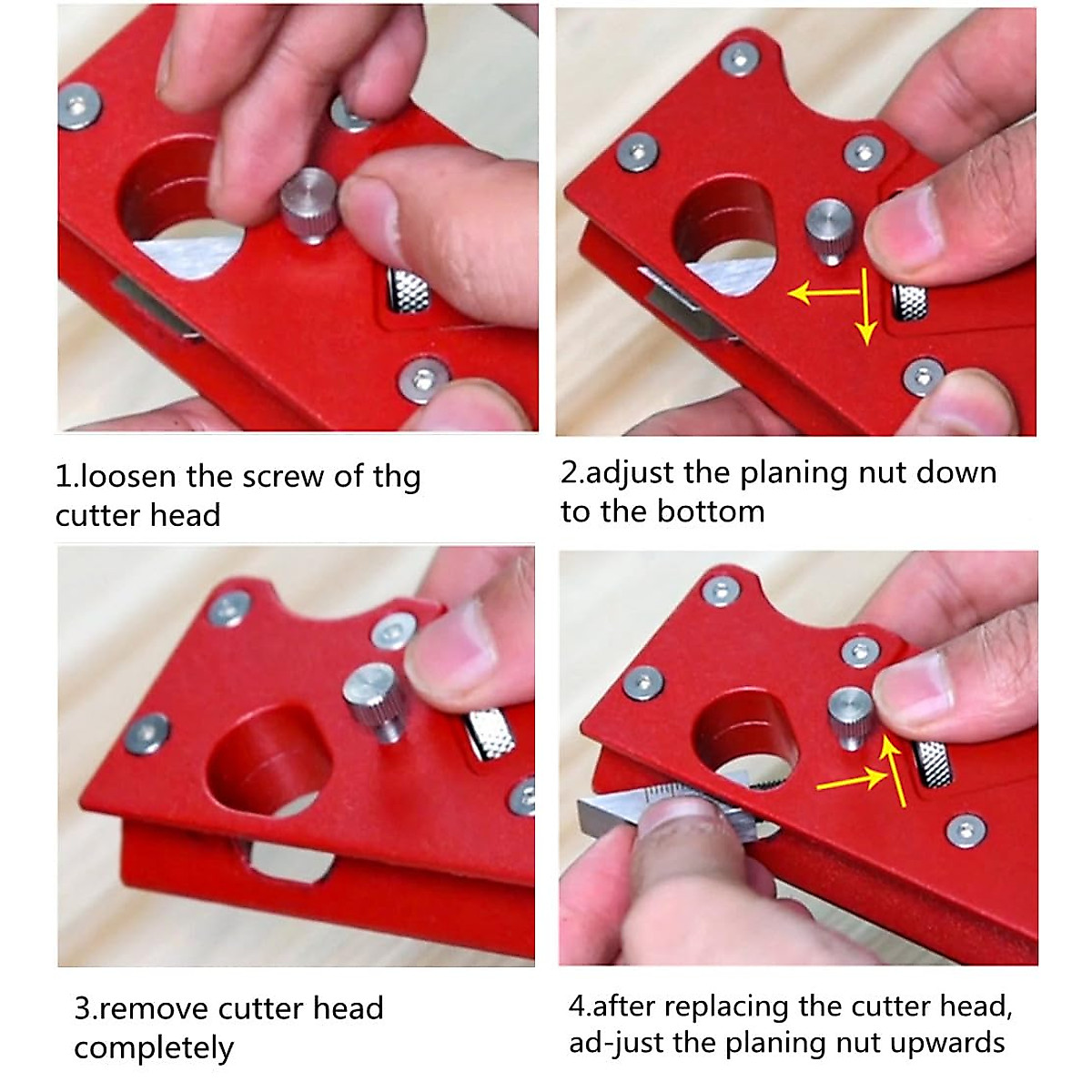 1.loosen the screw of thg cutter head

2.adjust the planing nut down to the bottom

3.remove cutter head completely

4.after replacing the cutter head, ad-just the planing nut upwards