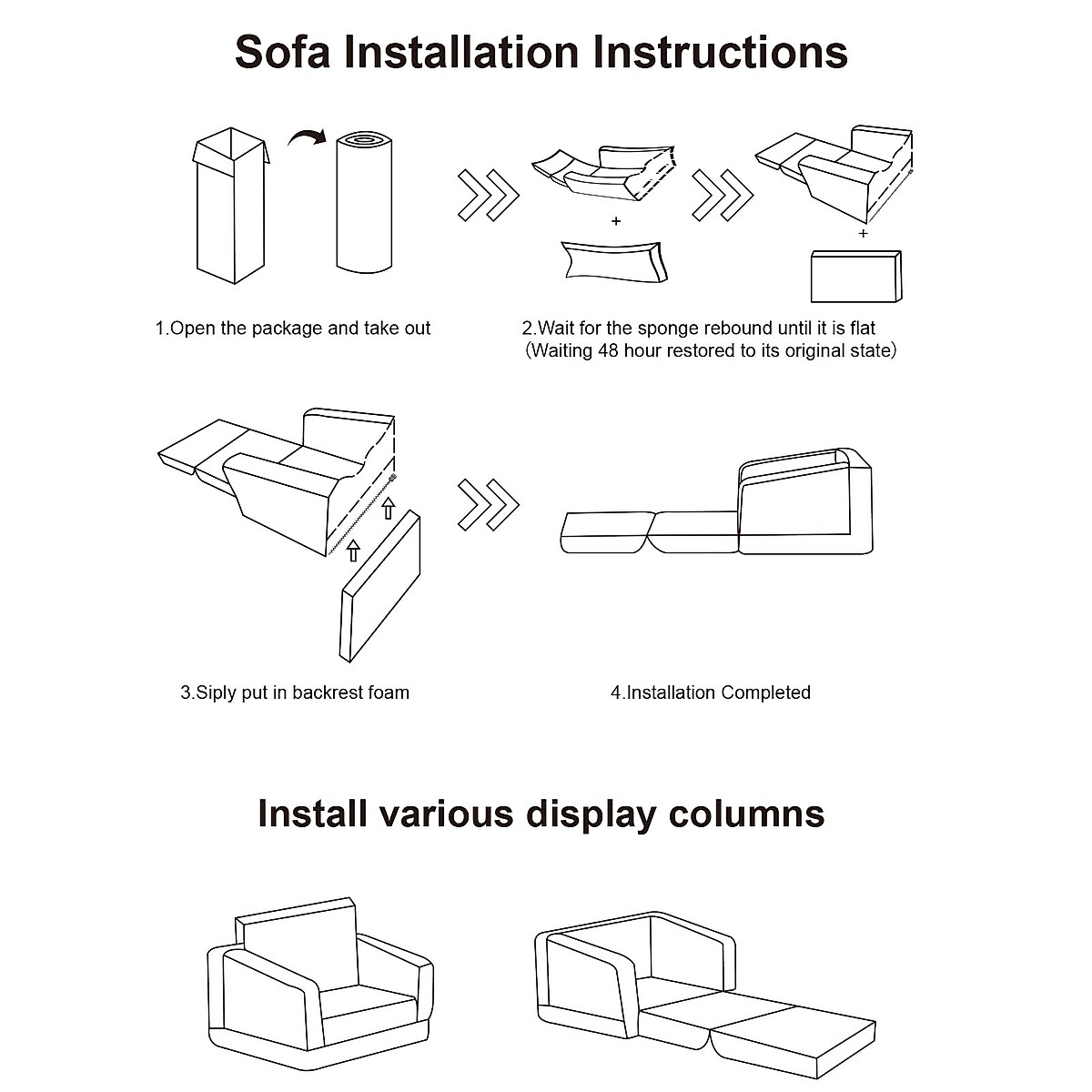 Sofa Installation Instructions

+

+

1.Open the package and take out

2.Wait for the sponge rebound until it is flat (Waiting 48 hour restored to its original state)

3.Siply put in backrest foam

4.Installation Completed

Install various display columns