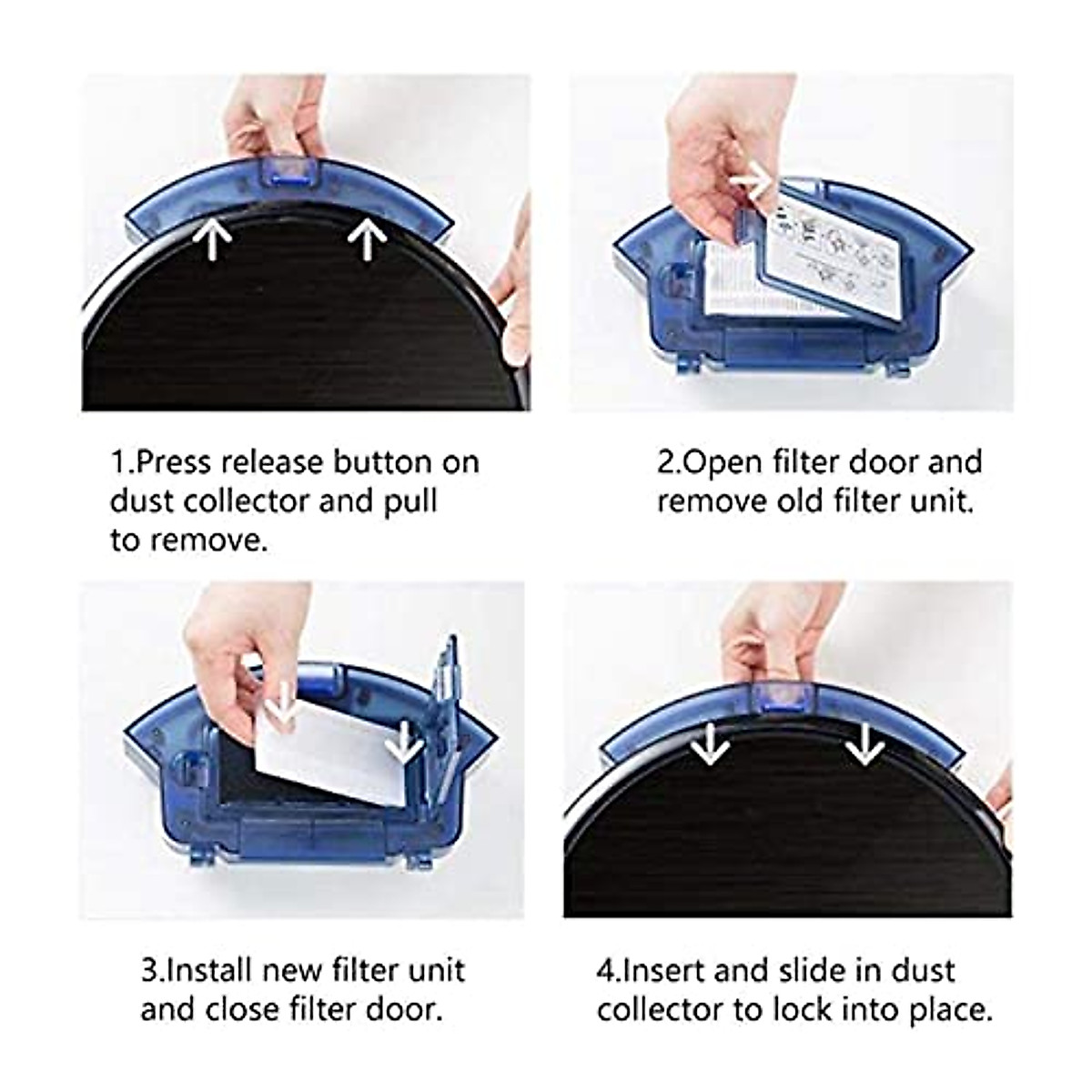 1.Press release button on dust collector and pull to remove.

2.Open filter door and remove old filter unit.

3.Install new filter unit and close filter door.

4.Insert and slide in dust collector to lock into place.